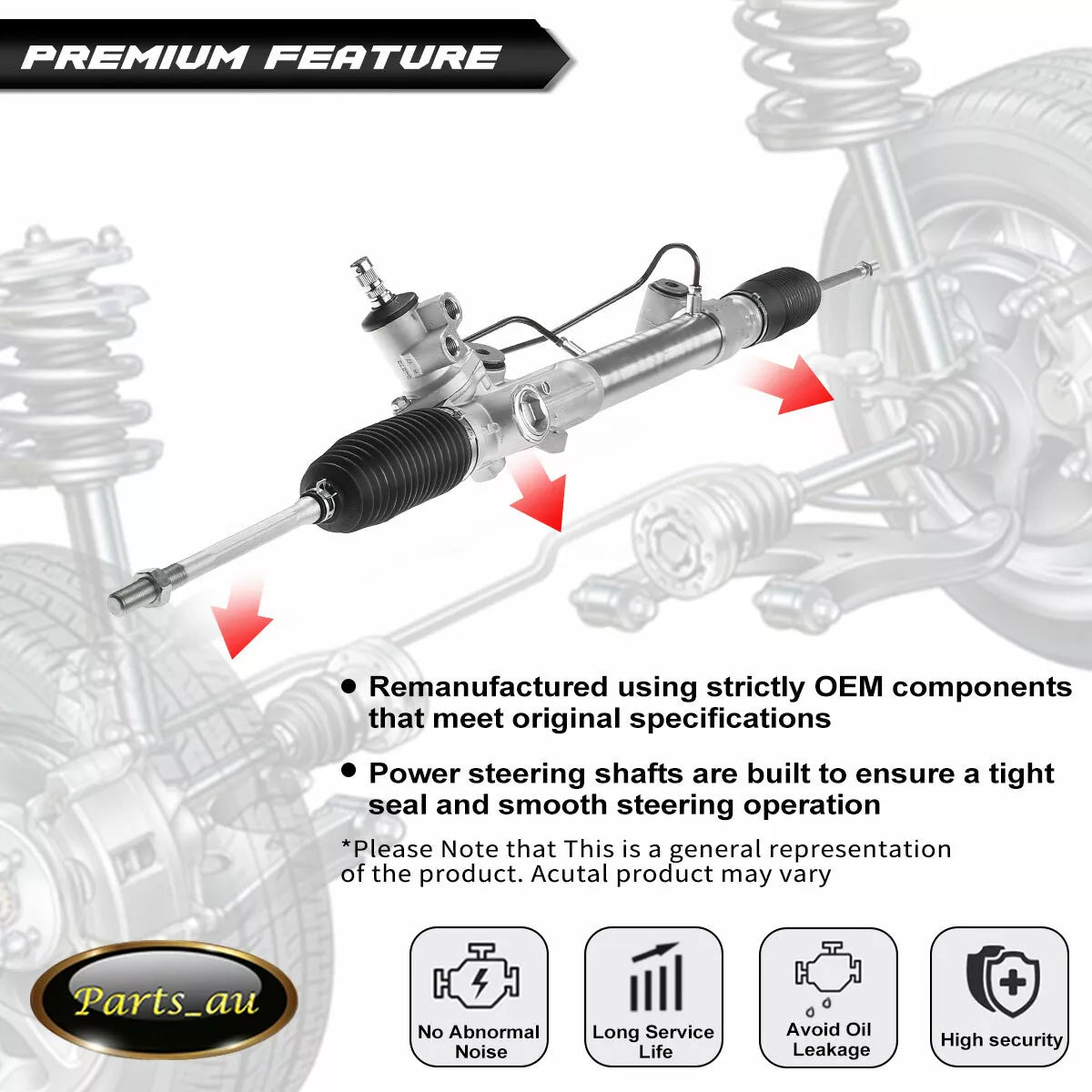 PREMIUM FEATURE

● Remanufactured using strictly OEM components that meet original specifications

● Power steering shafts are built to ensure a tight seal and smooth steering operation

*Please Note that This is a general representation of the product. Acutal product may vary

Parts_au

No Abnormal Noise

Long Service Life

Avoid Oil Leakage

High security