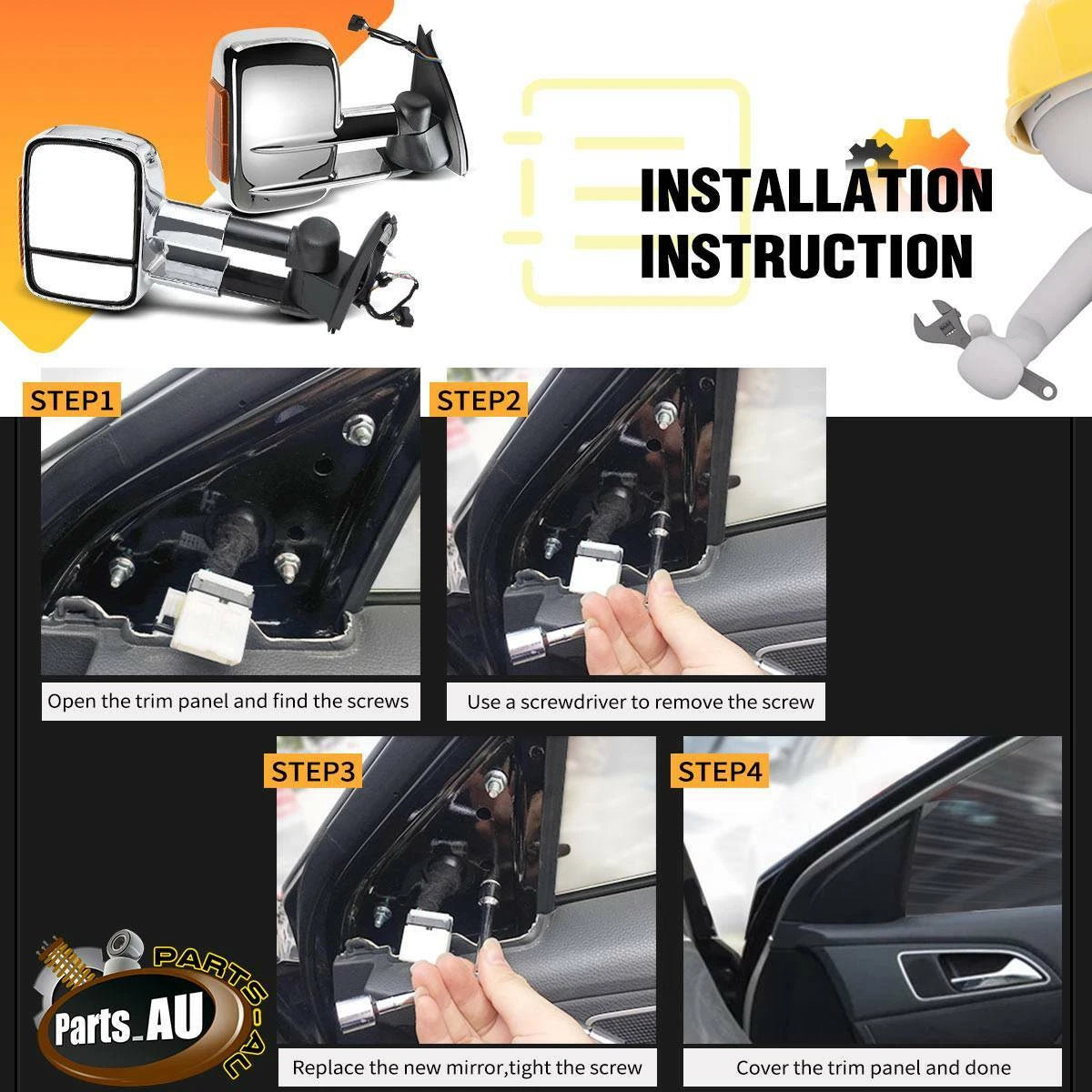 INSTALLATION INSTRUCTION

STEP1

Open the trim panel and find the screws

STEP2

Use a screwdriver to remove the screw

STEP3

Replace the new mirror,tight the screw

STEP4

Cover the trim panel and done

PARTS-AU

Parts_AU