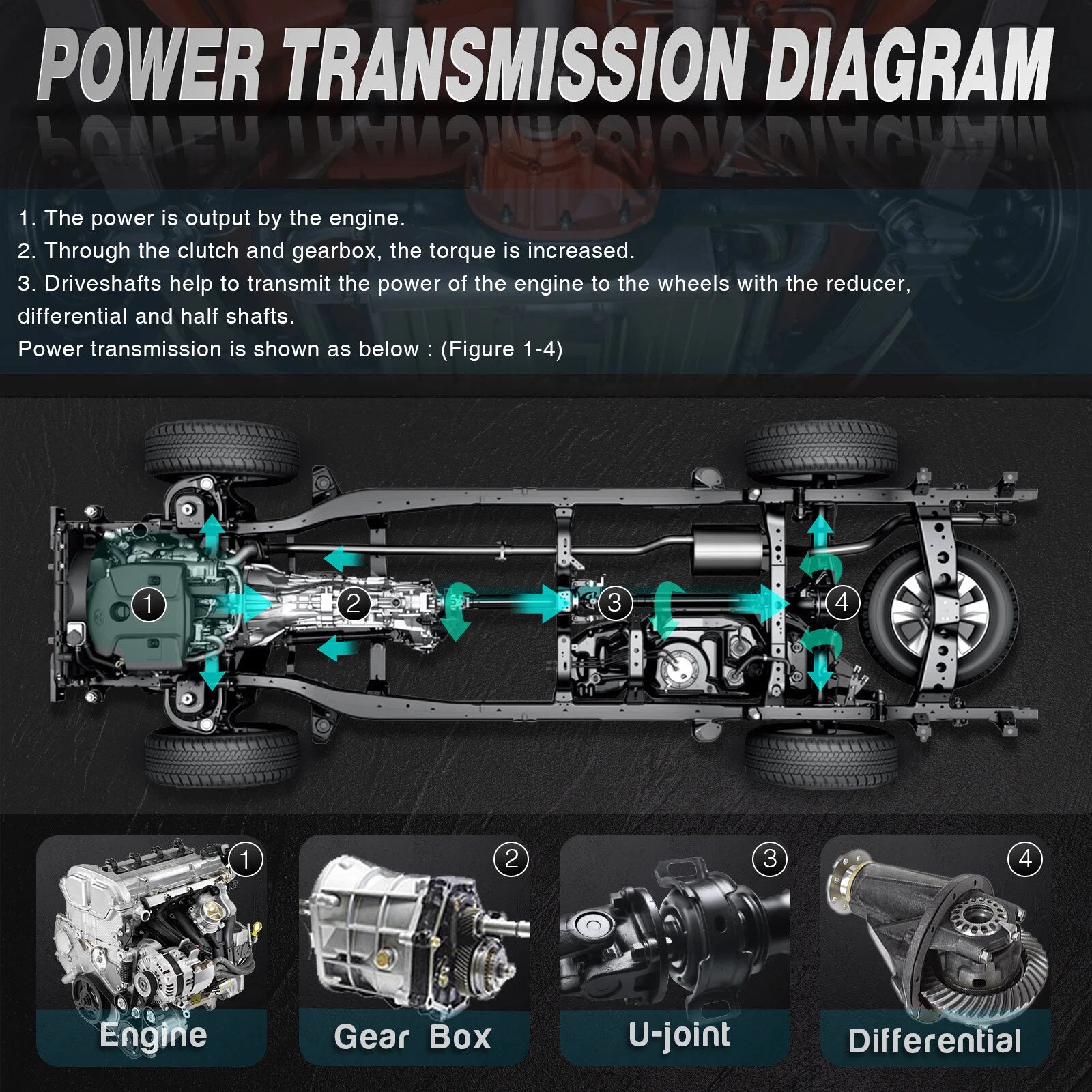 POWER TRANSMISSION DIAGRAM

1. The power is output by the engine.
2. Through the clutch and gearbox, the torque is increased.
3. Driveshafts help to transmit the power of the engine to the wheels with the reducer, differential and half shafts.
Power transmission is shown as below : (Figure 1-4)

1
2
3
4

1
Engine

2
Gear Box

3
U-joint

4
Differential