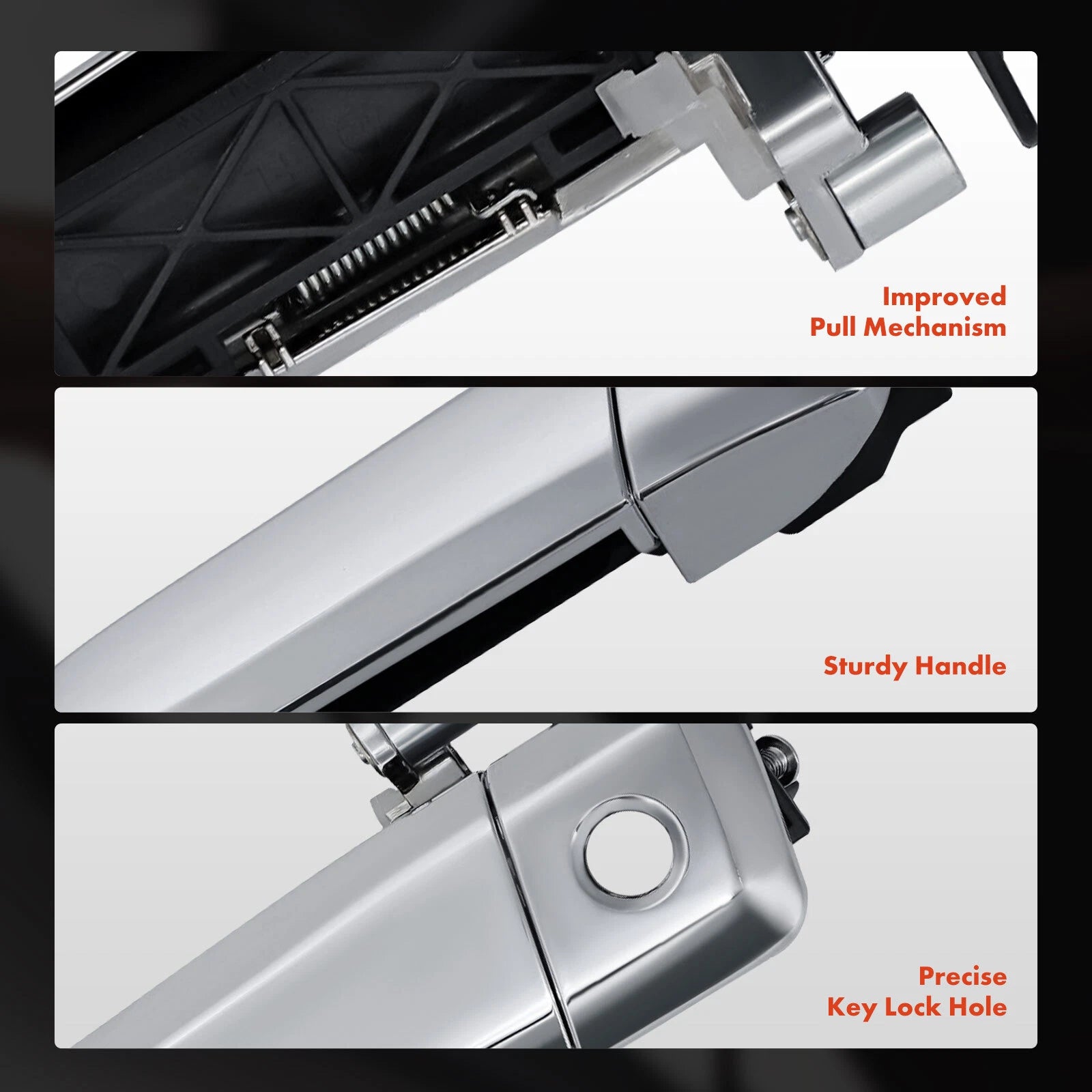 Improved
Pull Mechanism

Sturdy Handle

Precise
Key Lock Hole