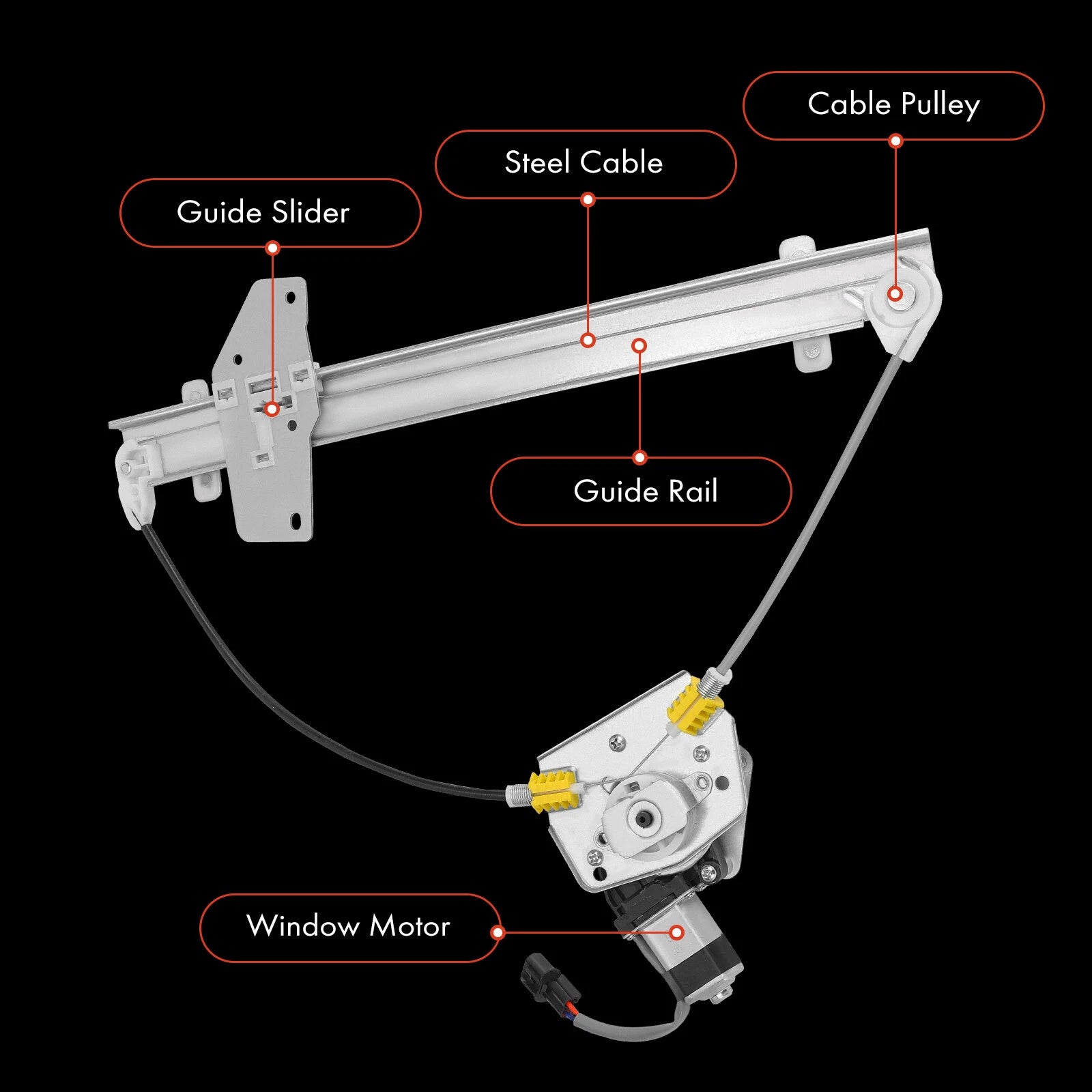 Cable Pulley

Steel Cable

Guide Slider

Guide Rail

Window Motor