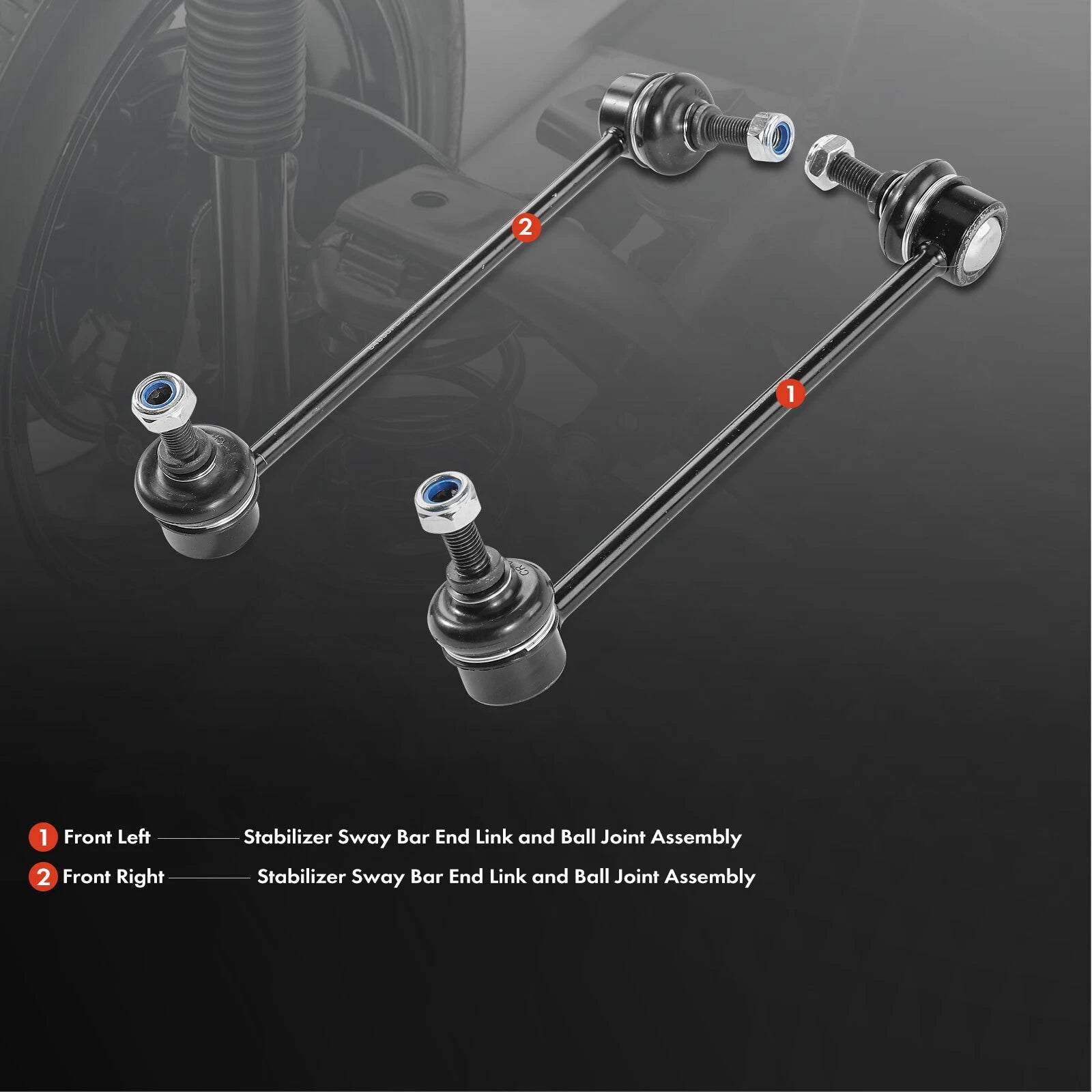 2

1

1 Front Left Stabilizer Sway Bar End Link and Ball Joint Assembly

2 Front Right Stabilizer Sway Bar End Link and Ball Joint Assembly