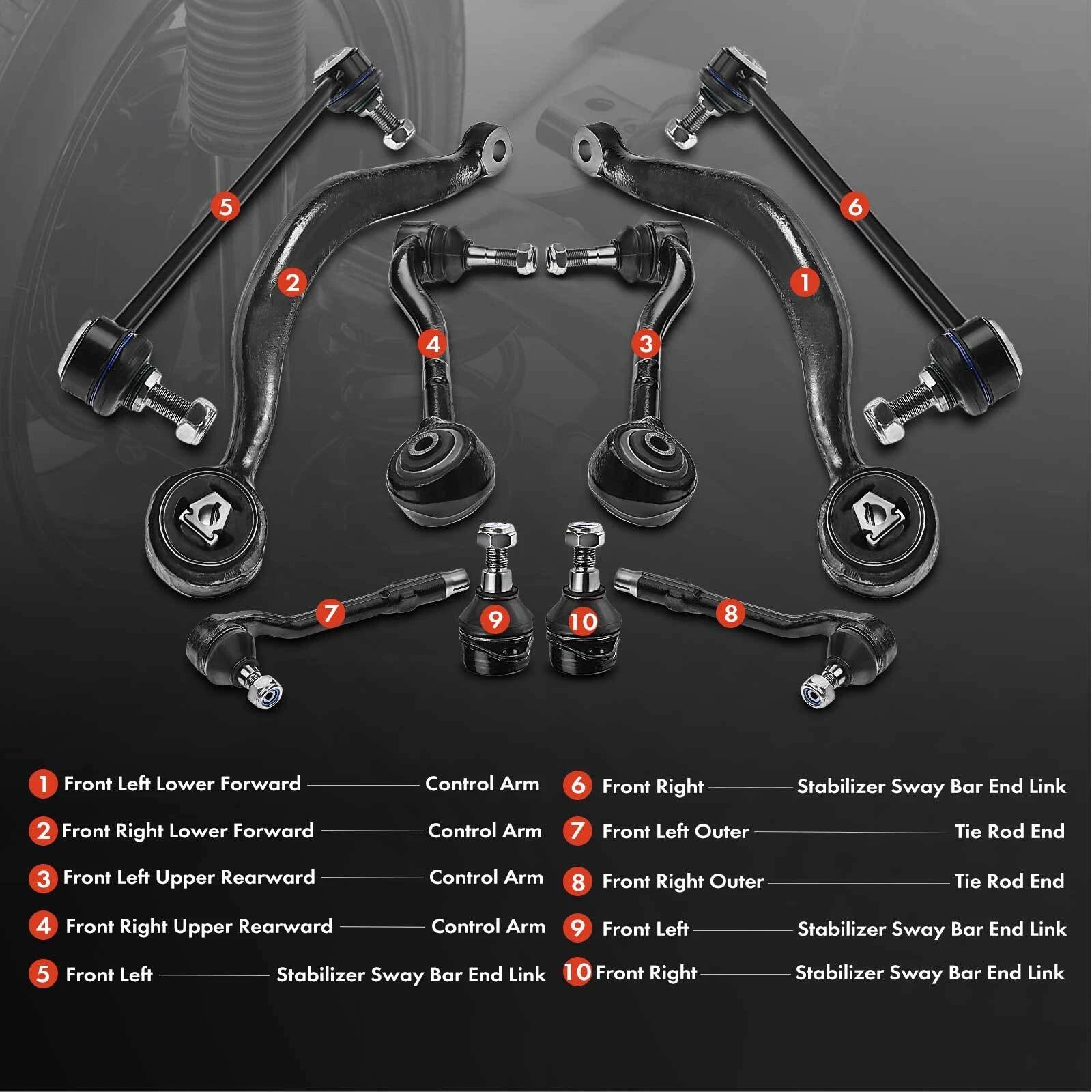 5

6

2

1

4

3

7

9

10

8

1 Front Left Lower Forward Control Arm
2 Front Right Lower Forward Control Arm
3 Front Left Upper Rearward Control Arm
4 Front Right Upper Rearward Control Arm
5 Front Left Stabilizer Sway Bar End Link

6 Front Right Stabilizer Sway Bar End Link
7 Front Left Outer Tie Rod End
8 Front Right Outer Tie Rod End
9 Front Left Stabilizer Sway Bar End Link
10 Front Right Stabilizer Sway Bar End Link