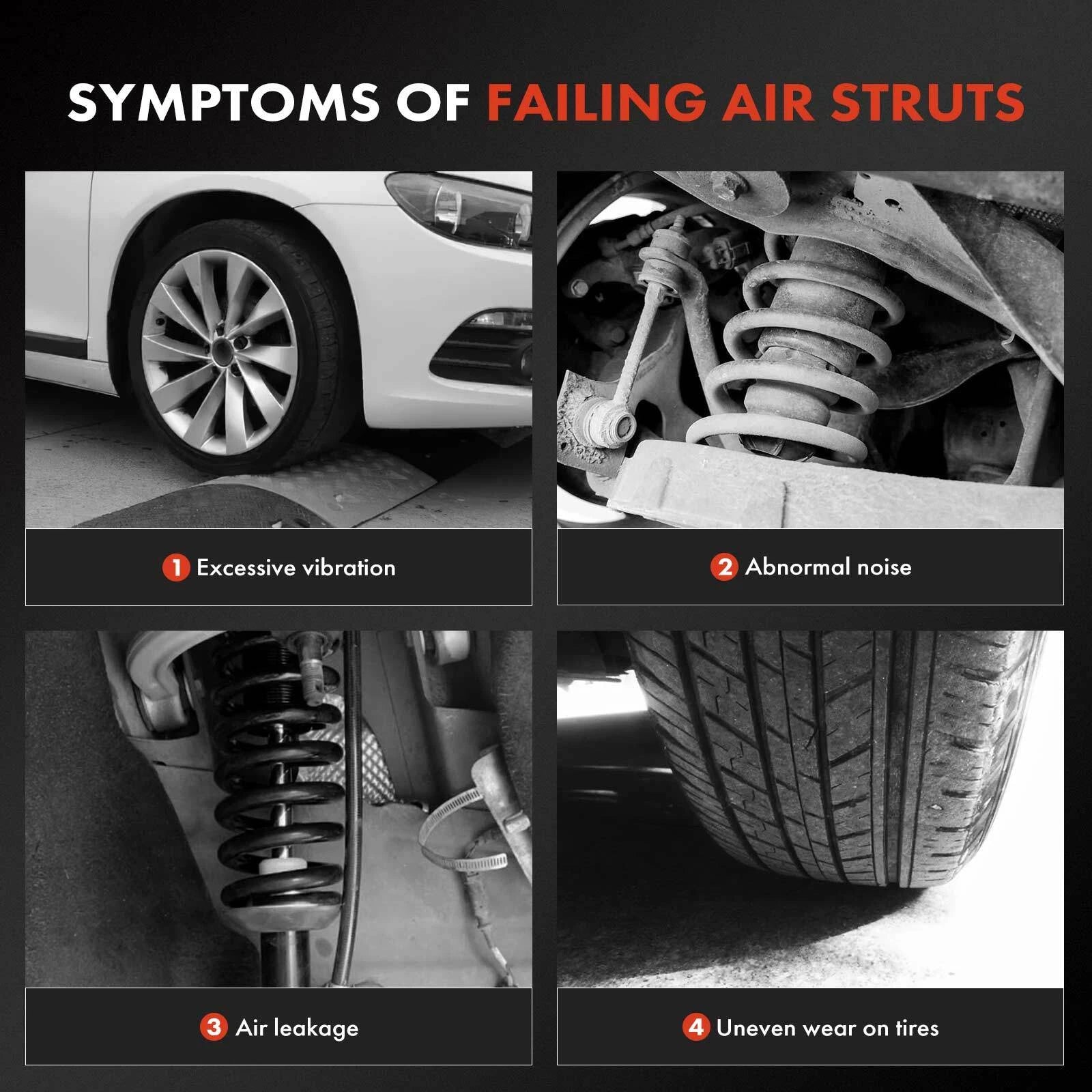 SYMPTOMS OF FAILING AIR STRUTS

1 Excessive vibration

2 Abnormal noise

3 Air leakage

4 Uneven wear on tires