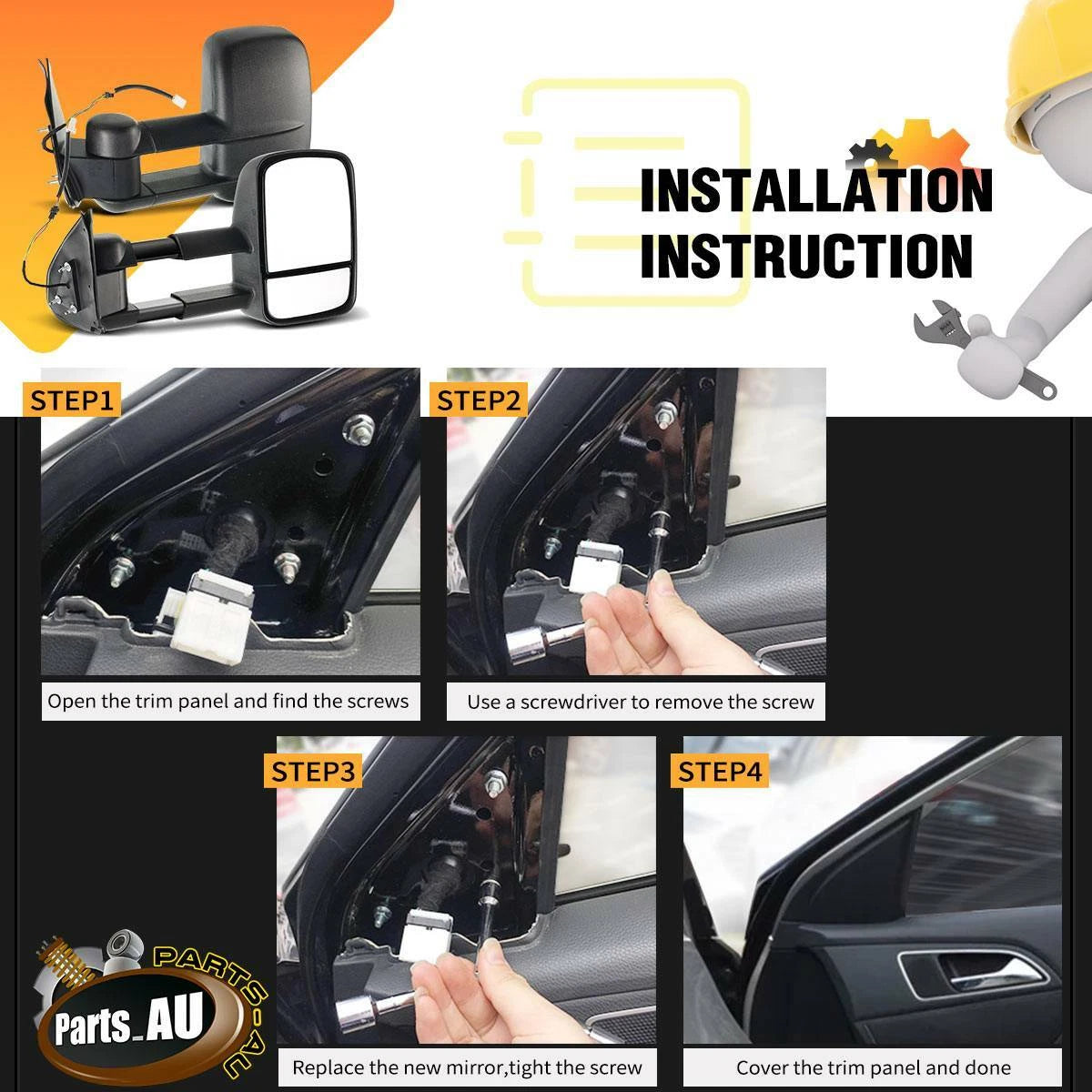 INSTALLATION INSTRUCTION

STEP1

Open the trim panel and find the screws

STEP2

Use a screwdriver to remove the screw

STEP3

Replace the new mirror,tight the screw

STEP4

Cover the trim panel and done

PARTS-AU

Parts_AU