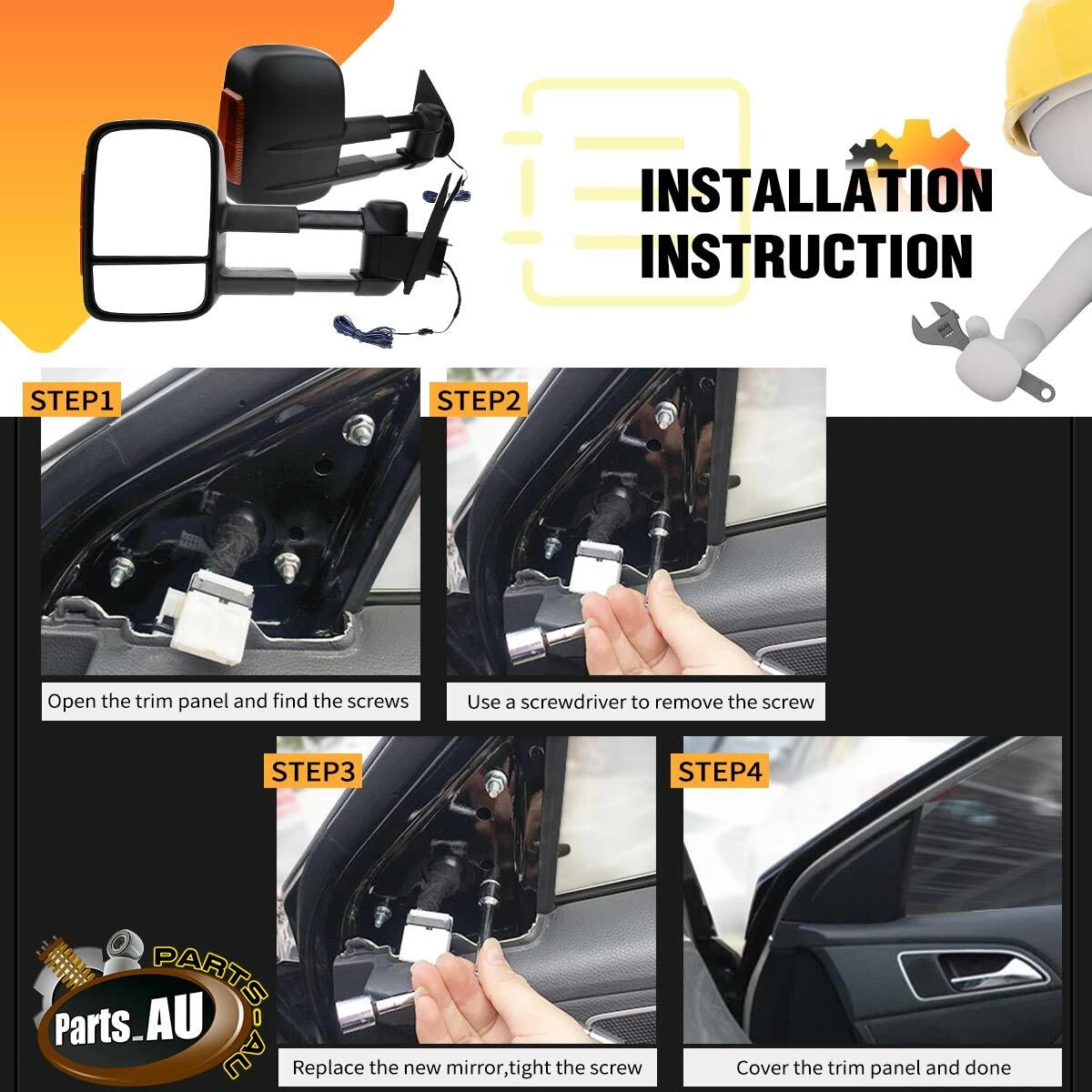 INSTALLATION INSTRUCTION

STEP1
Open the trim panel and find the screws

STEP2
Use a screwdriver to remove the screw

STEP3
Replace the new mirror,tight the screw

STEP4
Cover the trim panel and done

PARTS-AU
Parts_AU