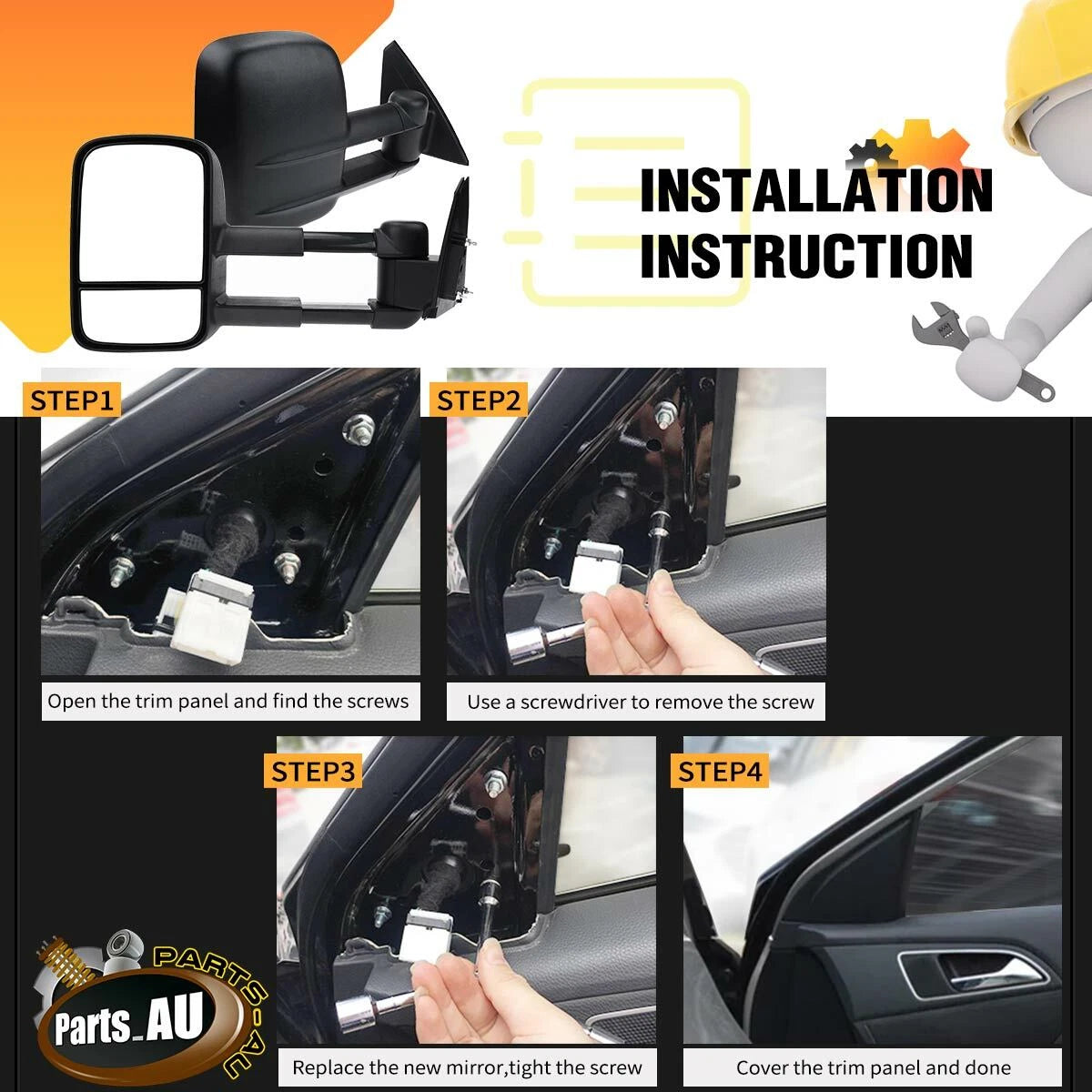 INSTALLATION INSTRUCTION

STEP1

Open the trim panel and find the screws

STEP2

Use a screwdriver to remove the screw

STEP3

Replace the new mirror,tight the screw

STEP4

Cover the trim panel and done

PARTS-AU

Parts_AU