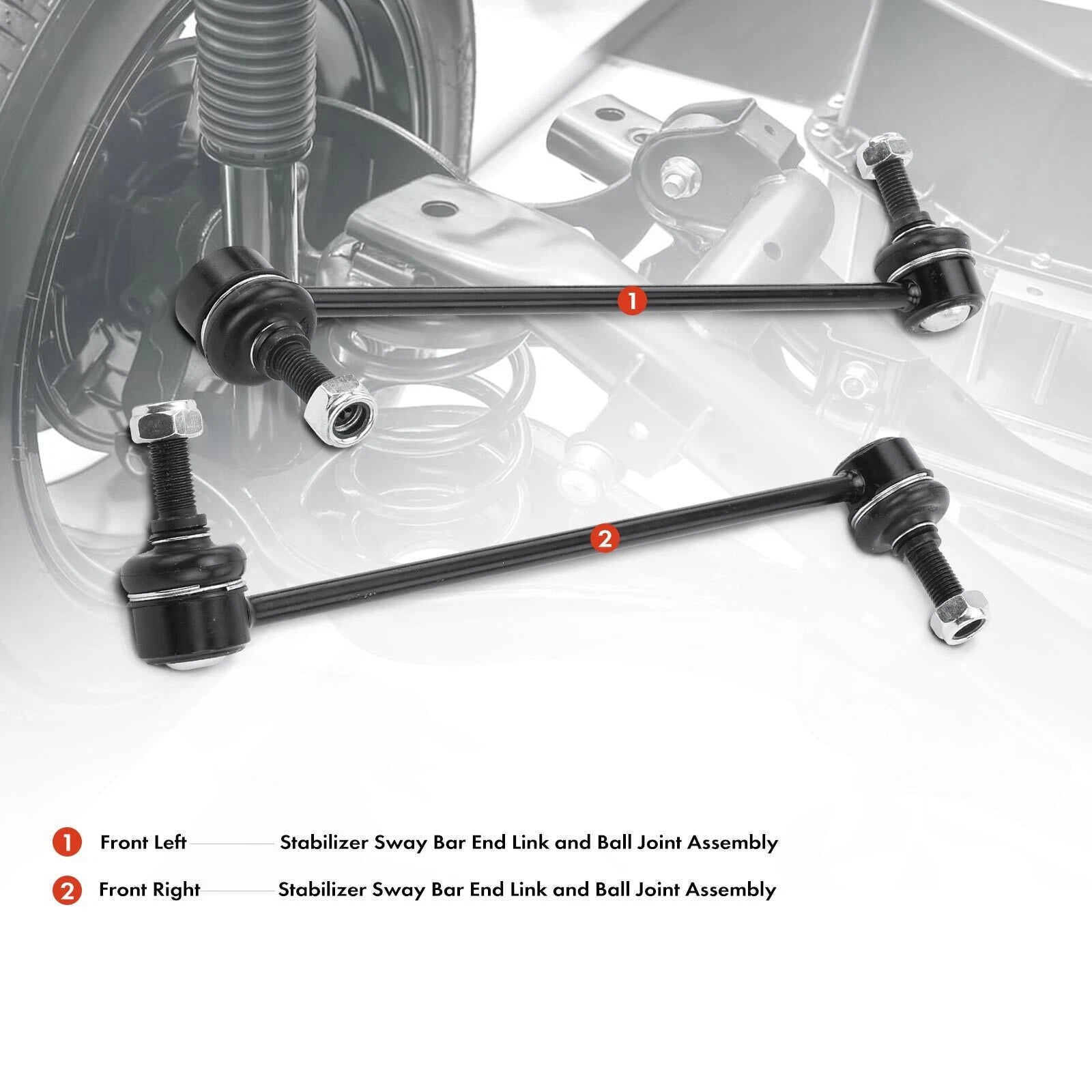 1

2

1 Front Left Stabilizer Sway Bar End Link and Ball Joint Assembly

2 Front Right Stabilizer Sway Bar End Link and Ball Joint Assembly