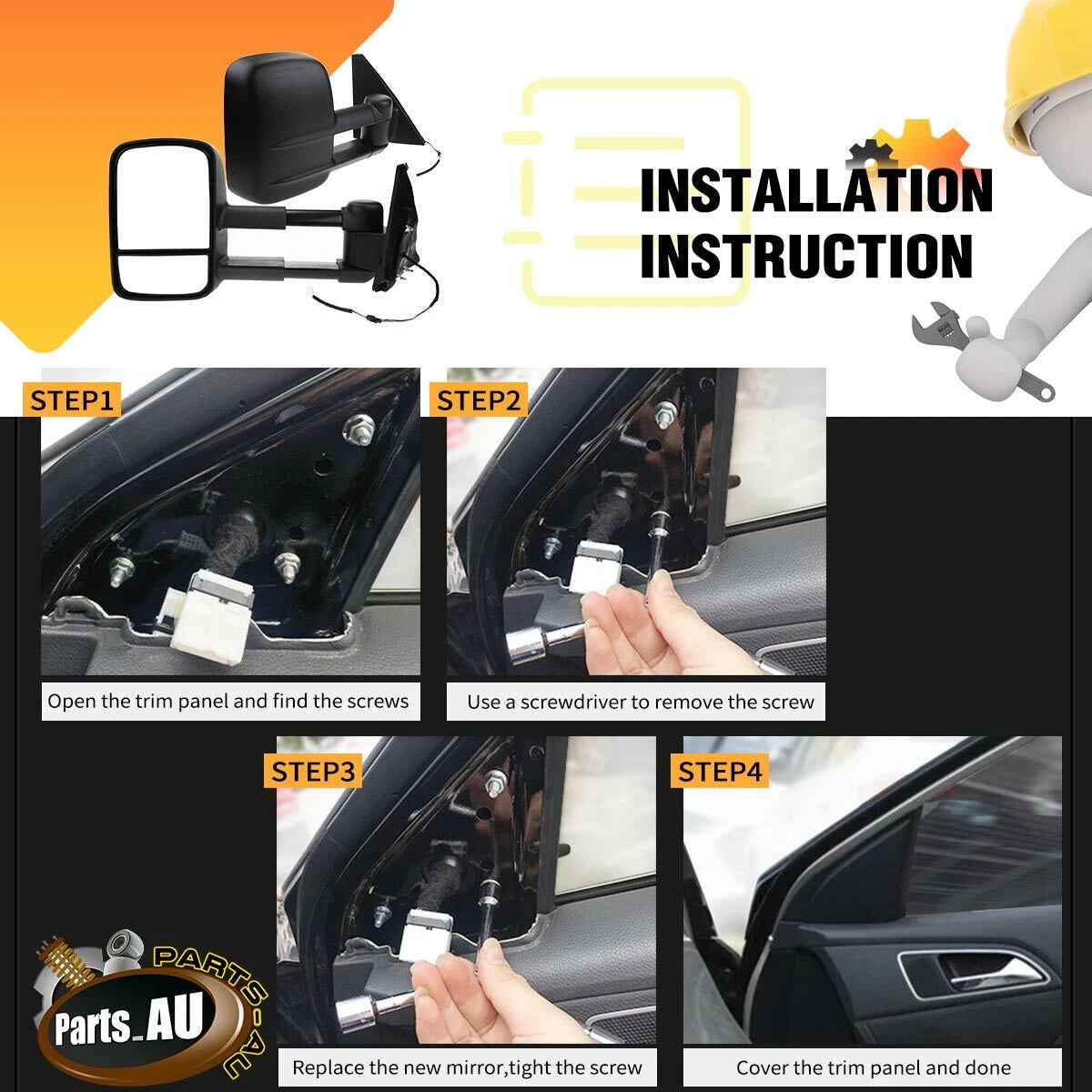 INSTALLATION INSTRUCTION

STEP1

Open the trim panel and find the screws

STEP2

Use a screwdriver to remove the screw

STEP3

Replace the new mirror,tight the screw

STEP4

Cover the trim panel and done

PARTS-AU

Parts_AU