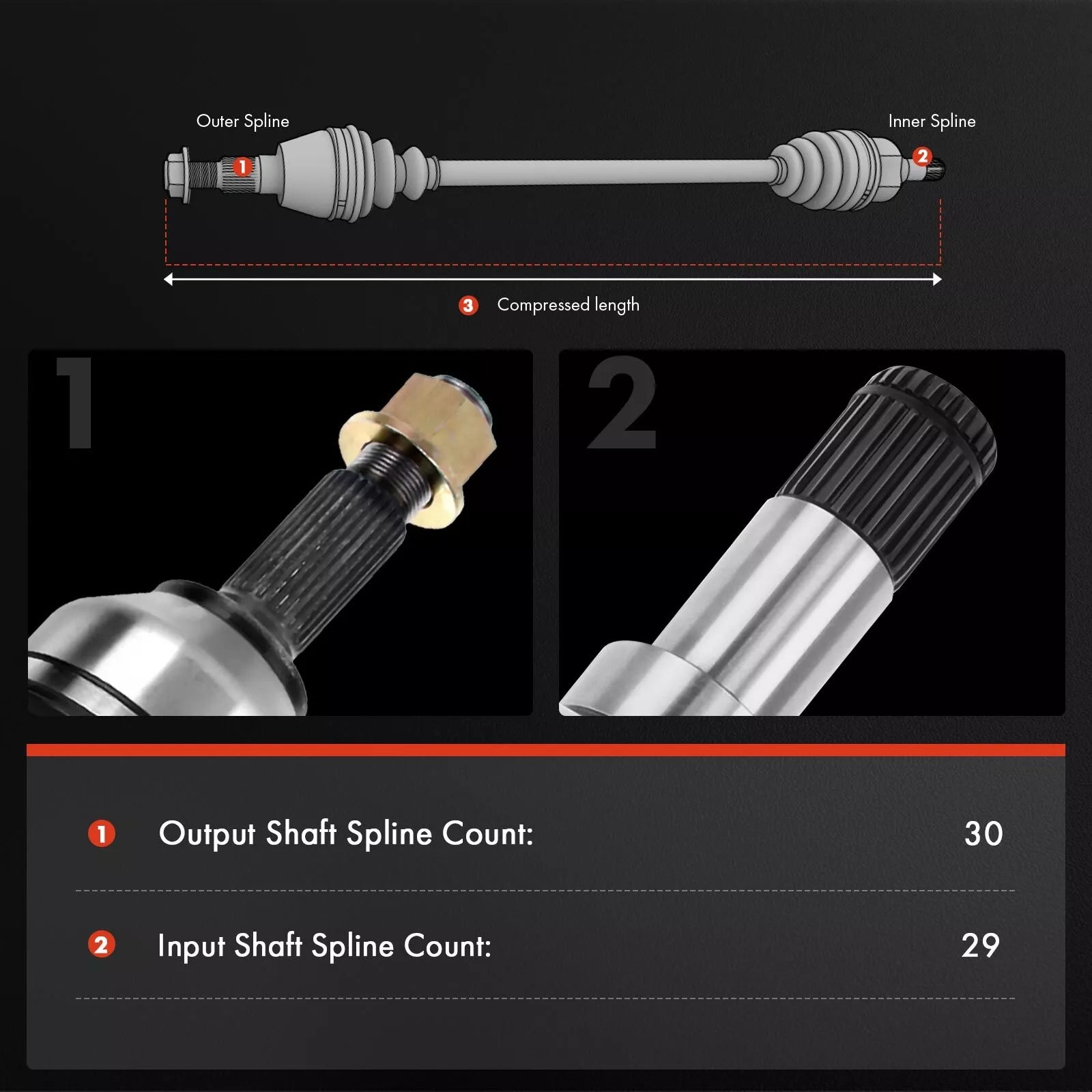 Outer Spline

1

Inner Spline

2

3 Compressed length

1

2

1 Output Shaft Spline Count: 30

2 Input Shaft Spline Count: 29