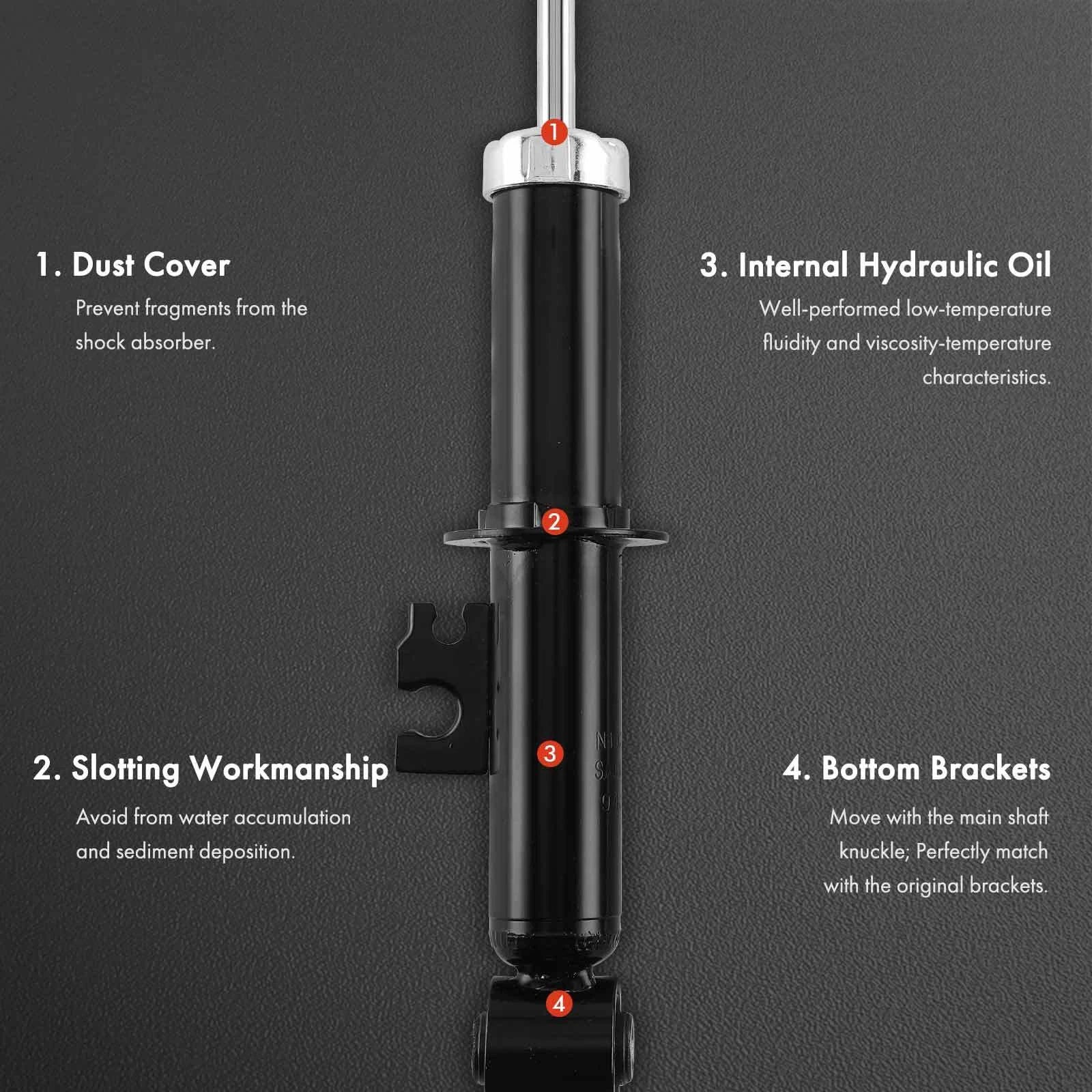 1

2

3

4

1. Dust Cover

Prevent fragments from the shock absorber.

2. Slotting Workmanship

Avoid from water accumulation and sediment deposition.

3. Internal Hydraulic Oil

Well-performed low-temperature fluidity and viscosity-temperature characteristics.

4. Bottom Brackets

Move with the main shaft knuckle; Perfectly match with the original brackets.