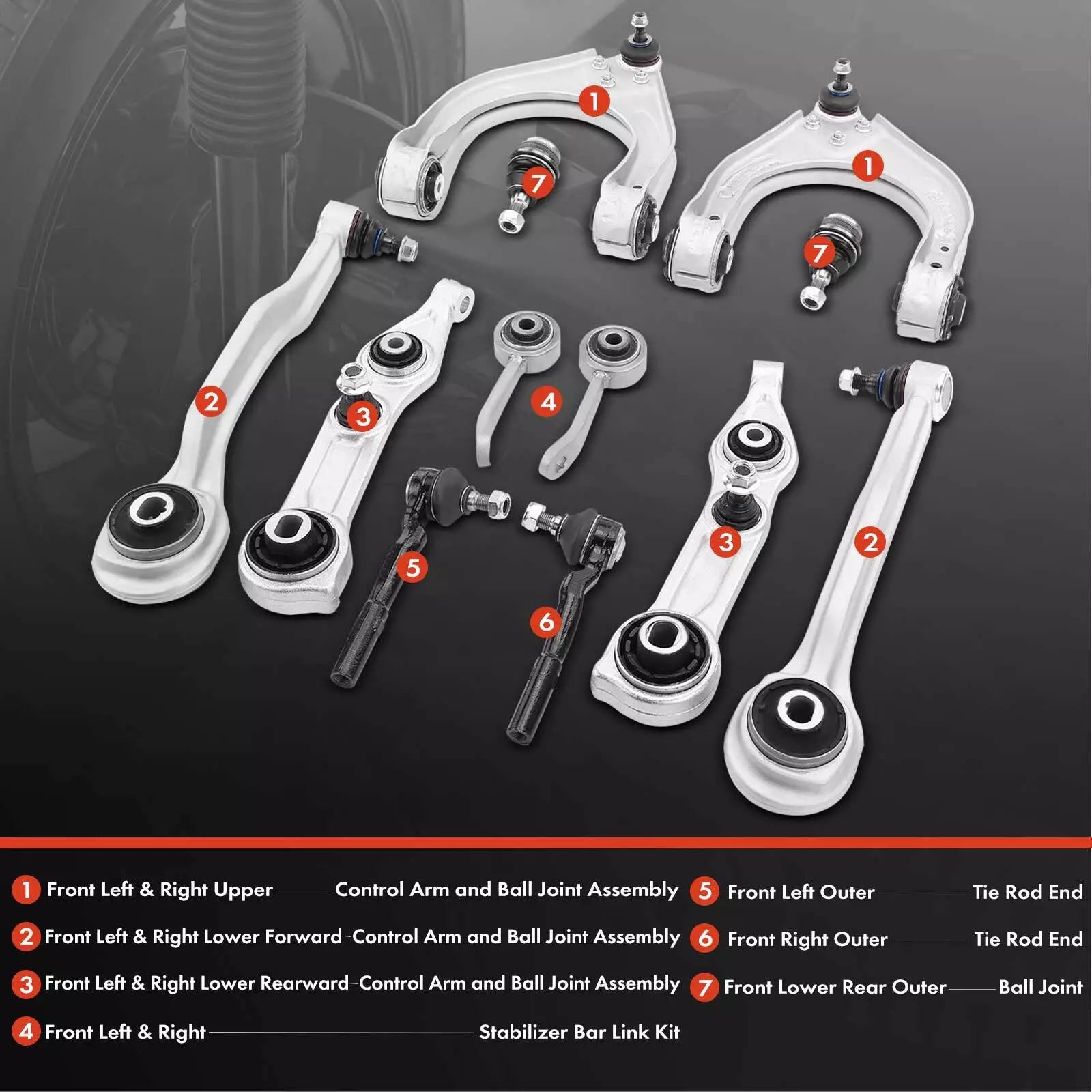 1
1
7
7
2
3
4
5
6
3
2

1 Front Left & Right Upper Control Arm and Ball Joint Assembly

2 Front Left & Right Lower Forward Control Arm and Ball Joint Assembly

3 Front Left & Right Lower Rearward Control Arm and Ball Joint Assembly

4 Front Left & Right Stabilizer Bar Link Kit

5 Front Left Outer Tie Rod End

6 Front Right Outer Tie Rod End

7 Front Lower Rear Outer Ball Joint