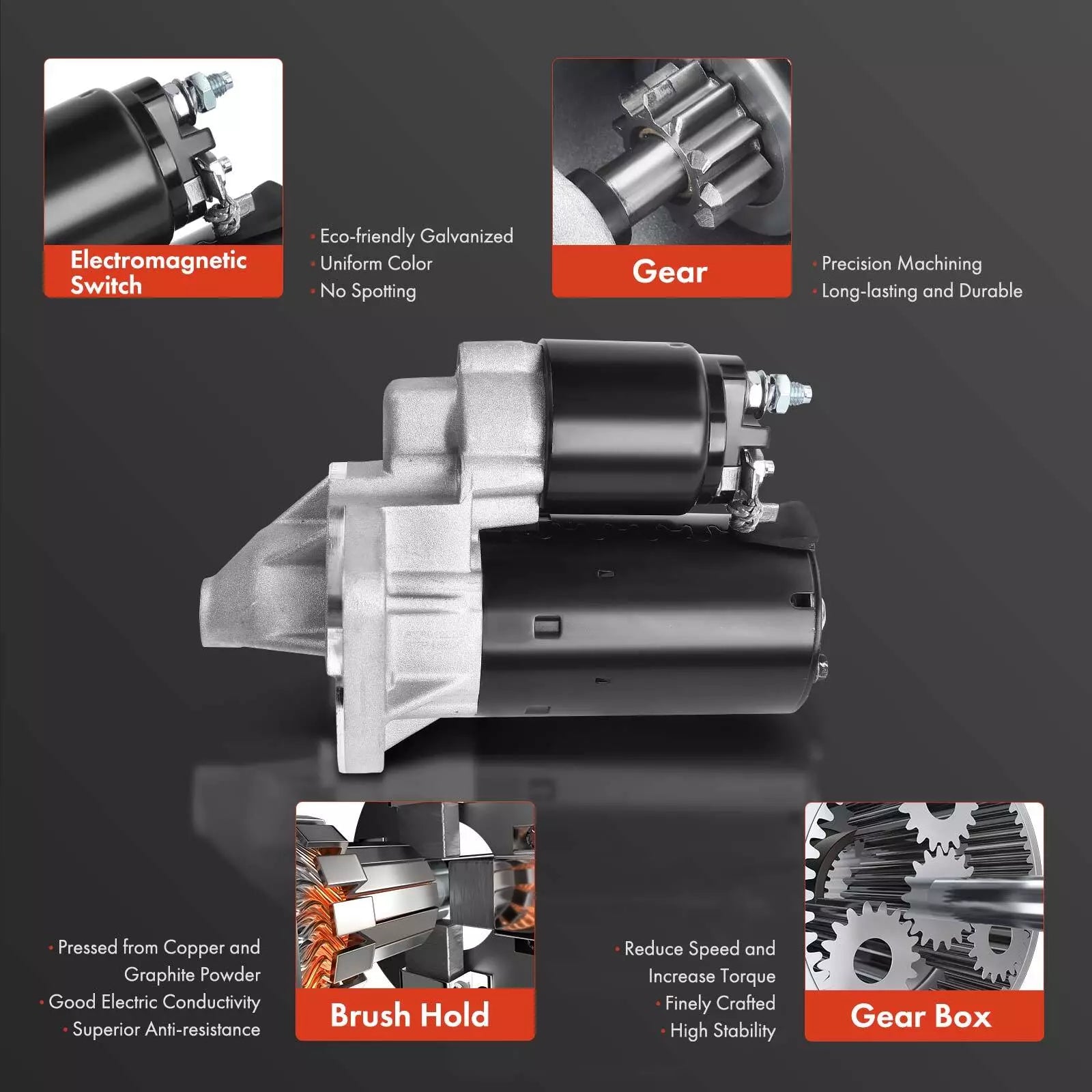 Electromagnetic Switch

· Eco-friendly Galvanized
· Uniform Color
· No Spotting

Gear

· Precision Machining
· Long-lasting and Durable

· Pressed from Copper and Graphite Powder
· Good Electric Conductivity
· Superior Anti-resistance

Brush Hold

· Reduce Speed and Increase Torque
· Finely Crafted
· High Stability

Gear Box