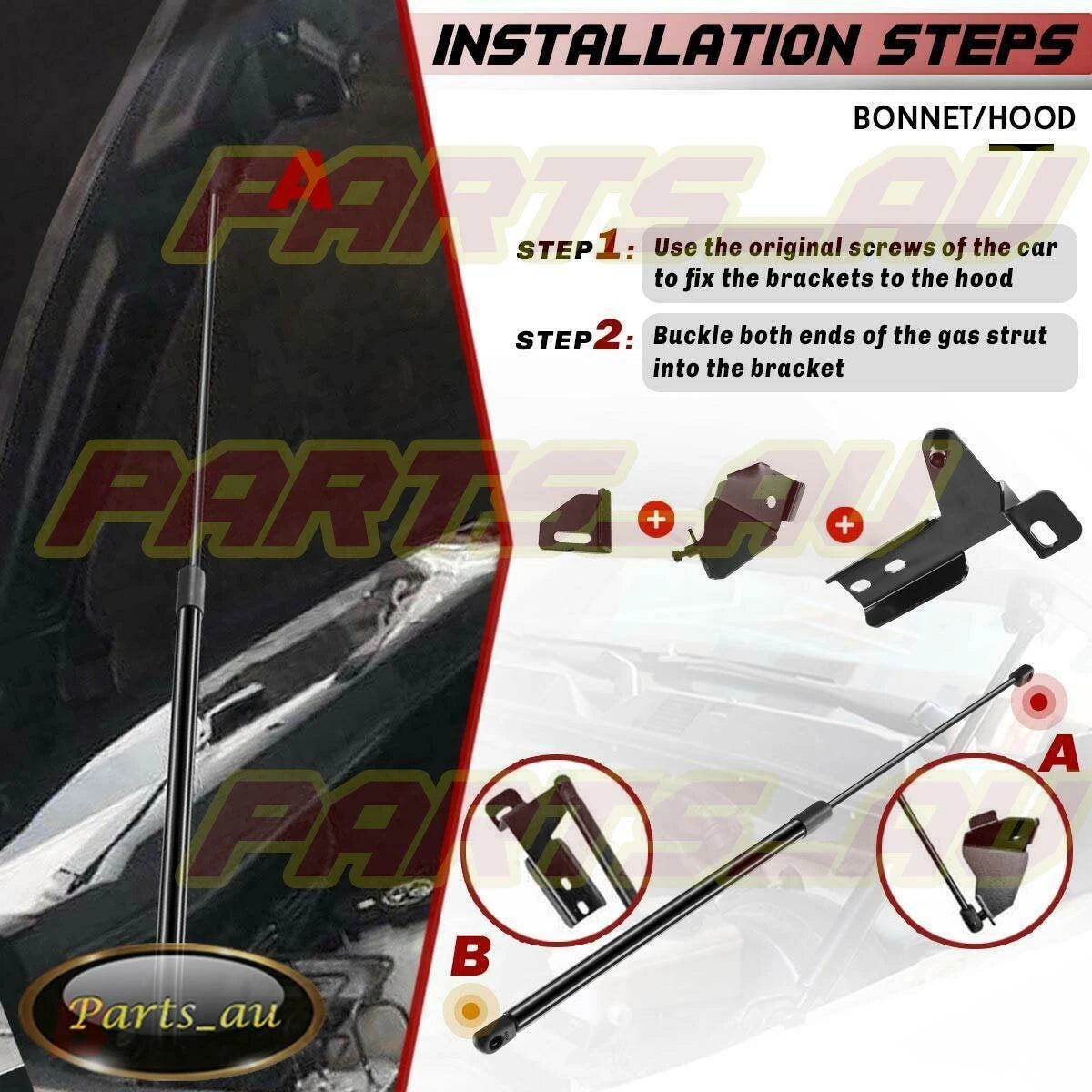 INSTALLATION STEPS

BONNET/HOOD

PARTS_AU

A

STEP1: Use the original screws of the car to fix the brackets to the hood

STEP2: Buckle both ends of the gas strut into the bracket

PARTS_AU

PARTS_AU

A

B

Parts_au