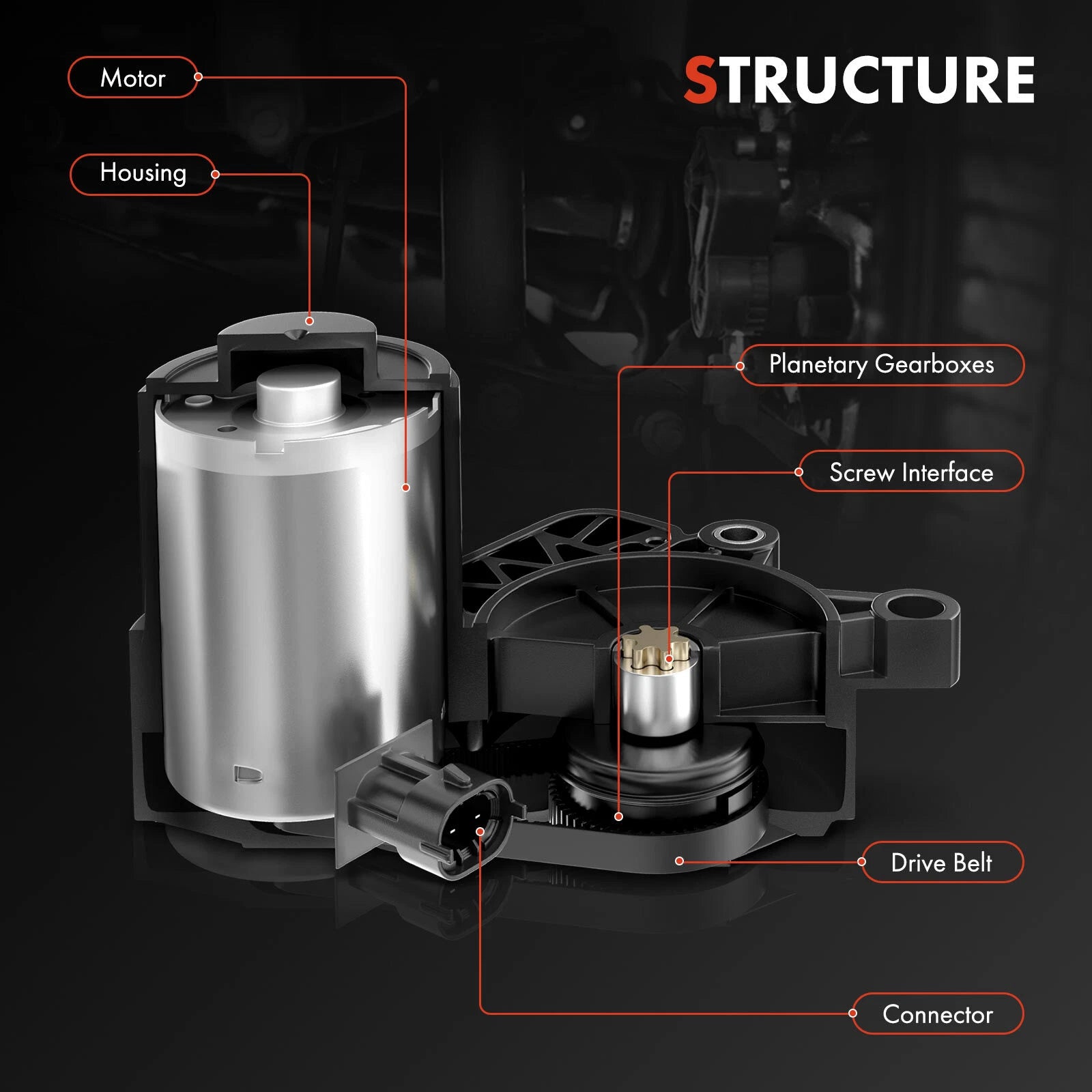 STRUCTURE

Motor

Housing

Planetary Gearboxes

Screw Interface

Drive Belt

Connector