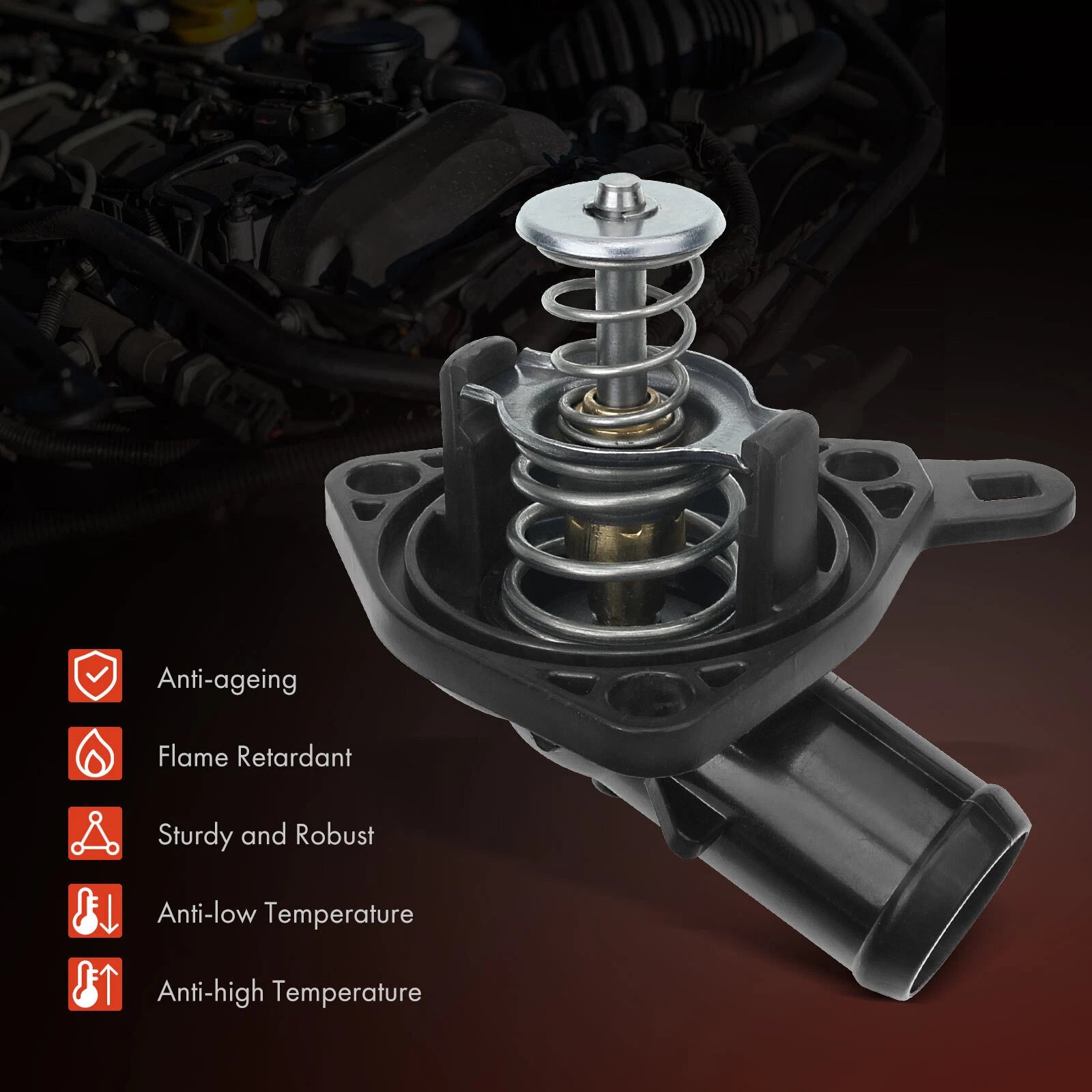 Anti-ageing

Flame Retardant

Sturdy and Robust

Anti-low Temperature

Anti-high Temperature