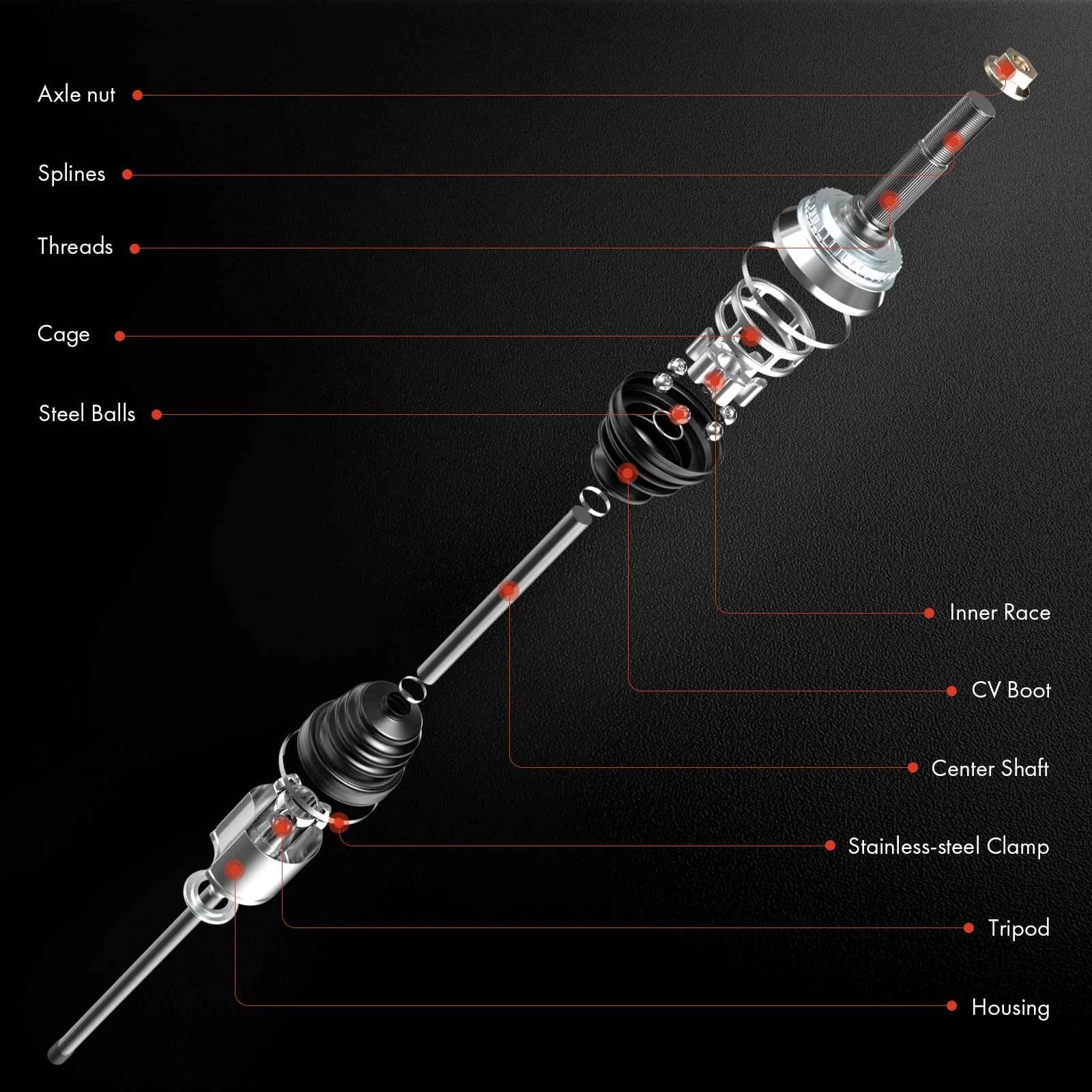 Axle nut

Splines

Threads

Cage

Steel Balls

Inner Race

CV Boot

Center Shaft

Stainless-steel Clamp

Tripod

Housing