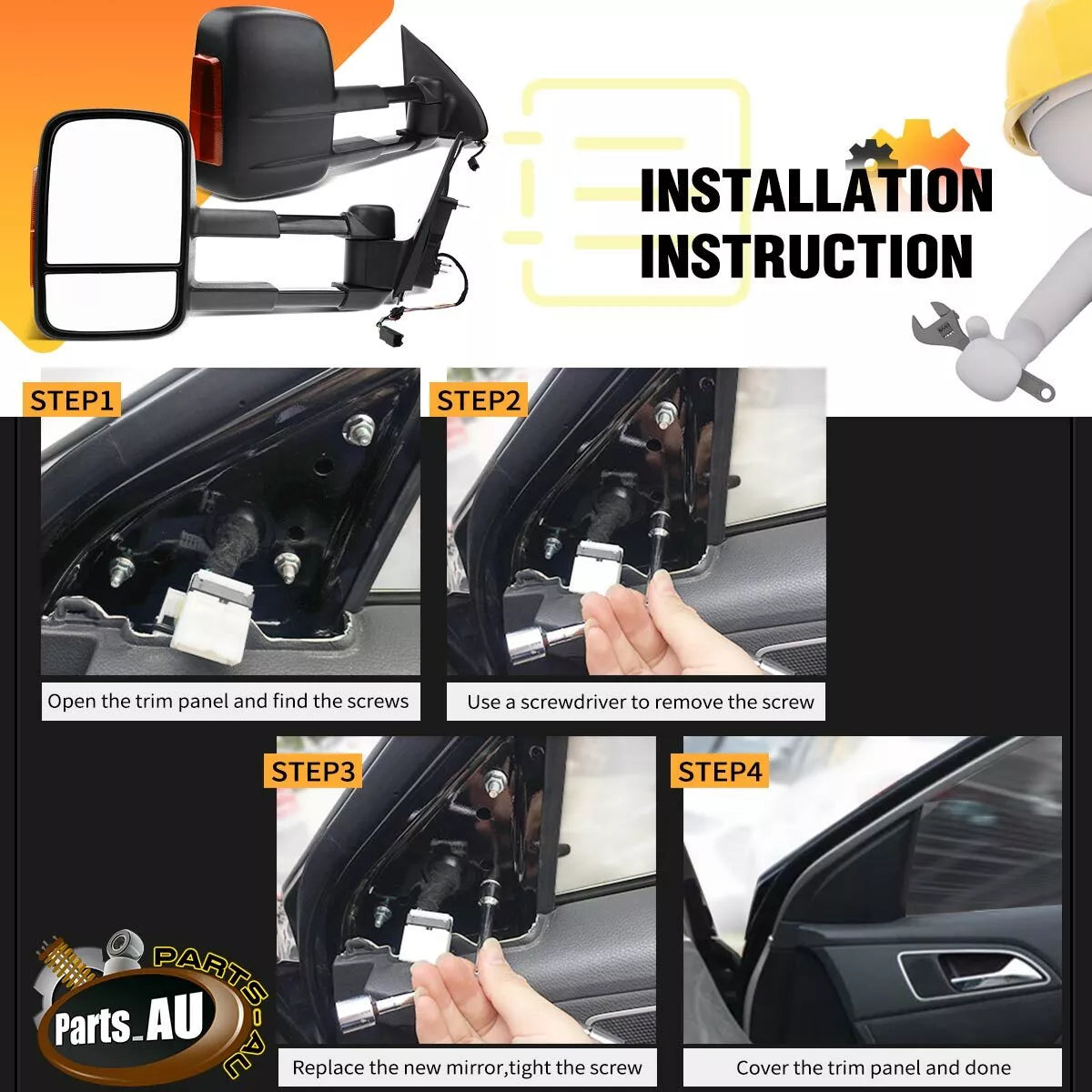 INSTALLATION INSTRUCTION

STEP1
Open the trim panel and find the screws

STEP2
Use a screwdriver to remove the screw

STEP3
Replace the new mirror,tight the screw

STEP4
Cover the trim panel and done

PARTS-AU
Parts_AU