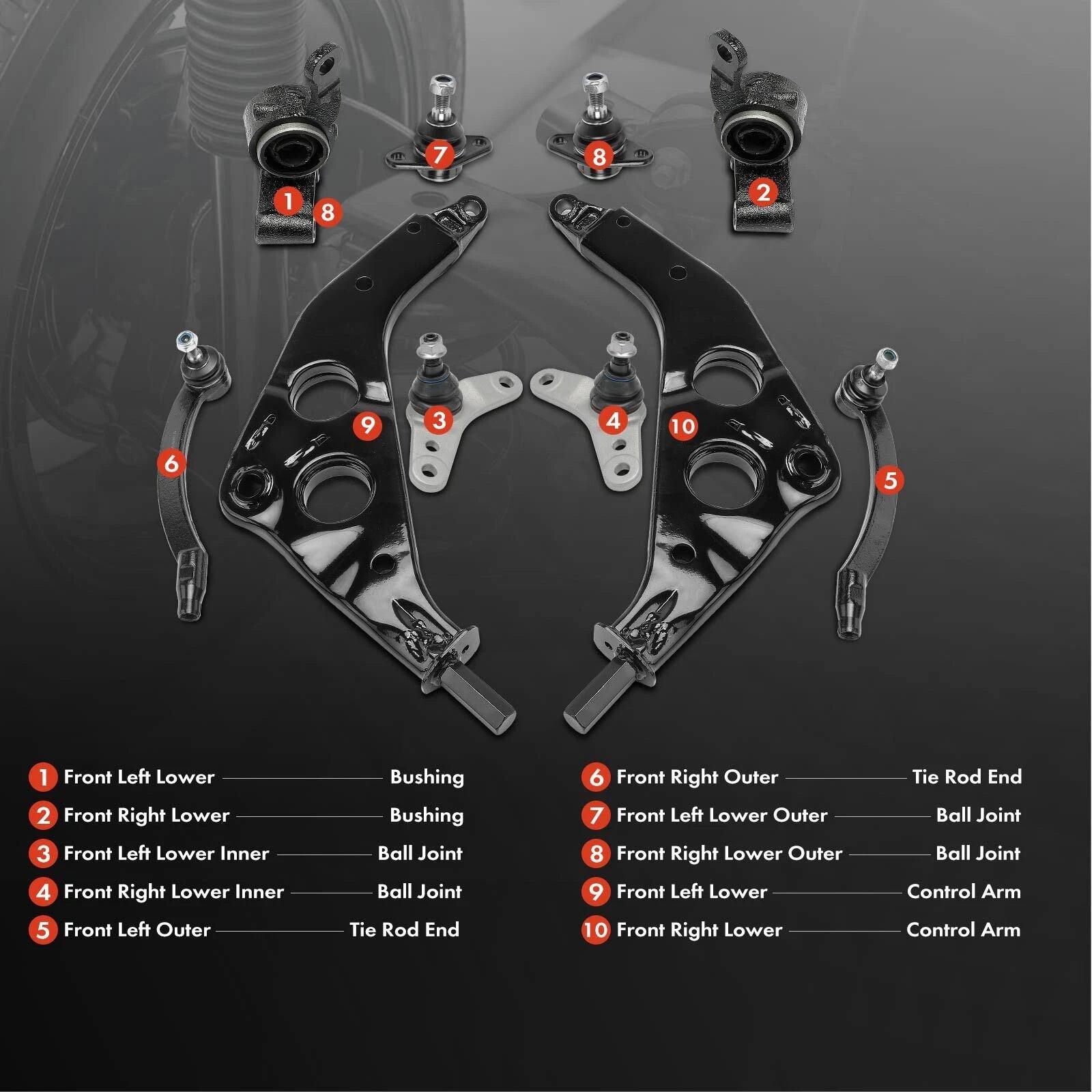 1 8 7 8 2

6 9 3 4 10 5

1 Front Left Lower Bushing
2 Front Right Lower Bushing
3 Front Left Lower Inner Ball Joint
4 Front Right Lower Inner Ball Joint
5 Front Left Outer Tie Rod End

6 Front Right Outer Tie Rod End
7 Front Left Lower Outer Ball Joint
8 Front Right Lower Outer Ball Joint
9 Front Left Lower Control Arm
10 Front Right Lower Control Arm