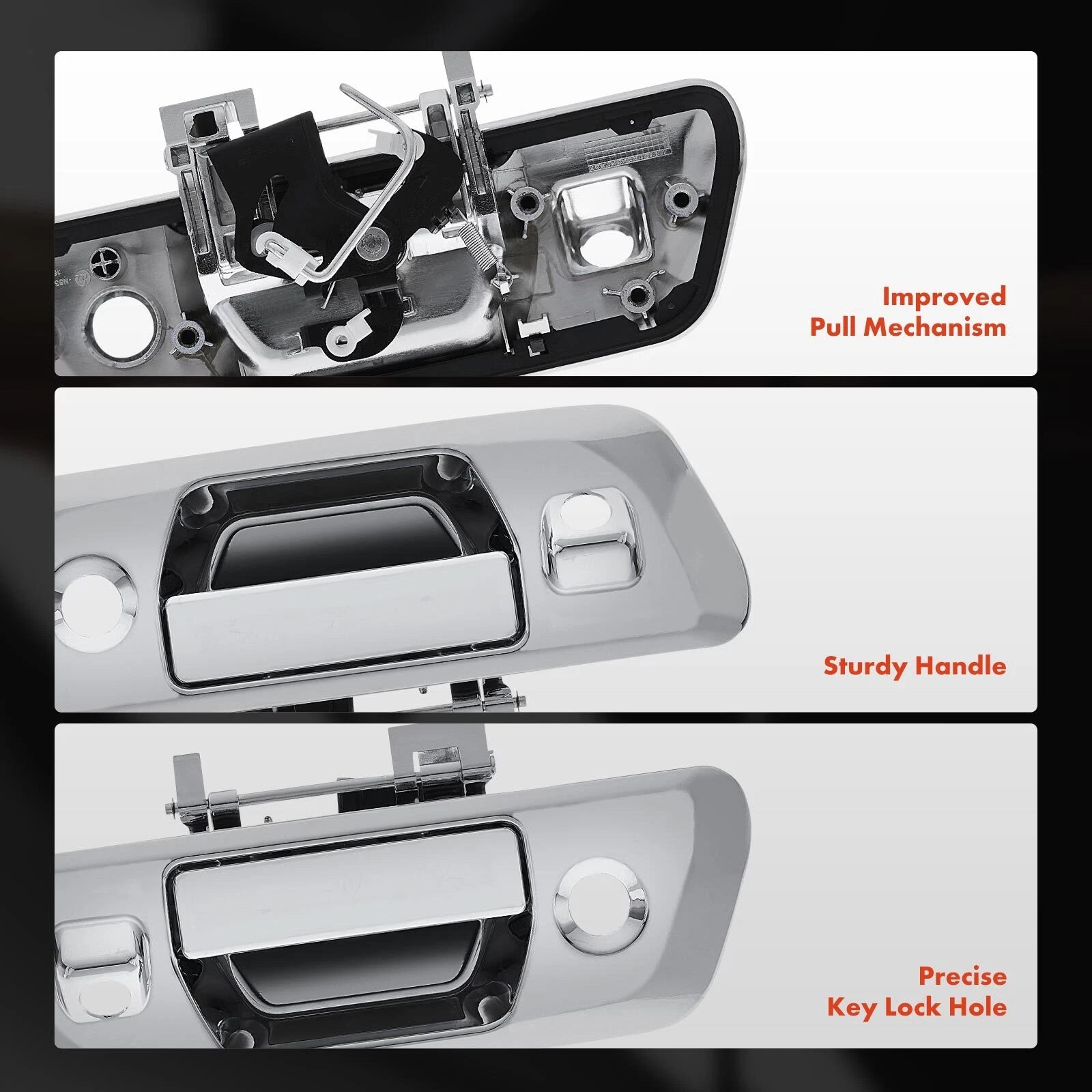 Improved
Pull Mechanism

Sturdy Handle

Precise
Key Lock Hole