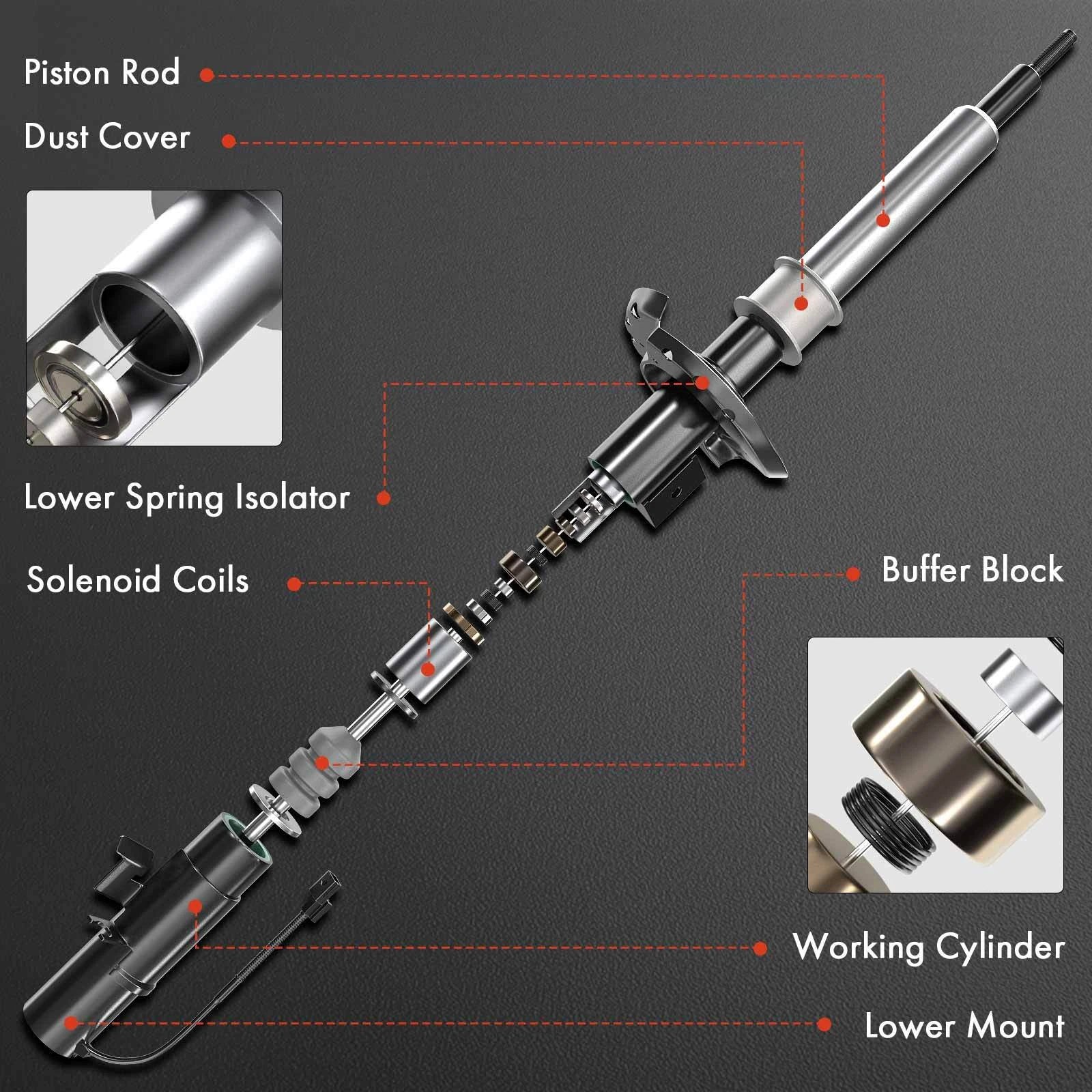 Piston Rod

Dust Cover

Lower Spring Isolator

Solenoid Coils

Buffer Block

Working Cylinder

Lower Mount