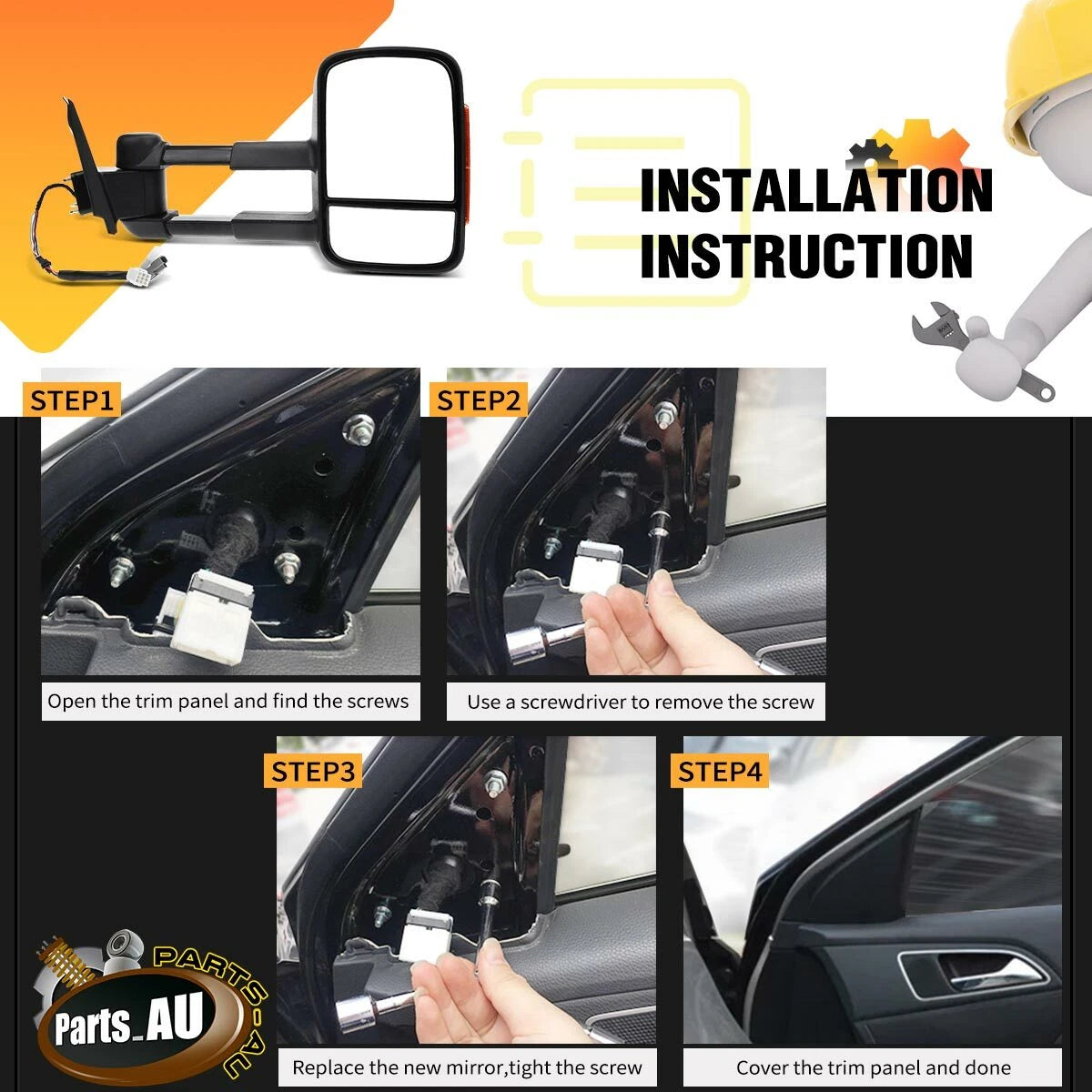 INSTALLATION INSTRUCTION

STEP1

Open the trim panel and find the screws

STEP2

Use a screwdriver to remove the screw

STEP3

Replace the new mirror,tight the screw

STEP4

Cover the trim panel and done

PARTS-AU

Parts_AU