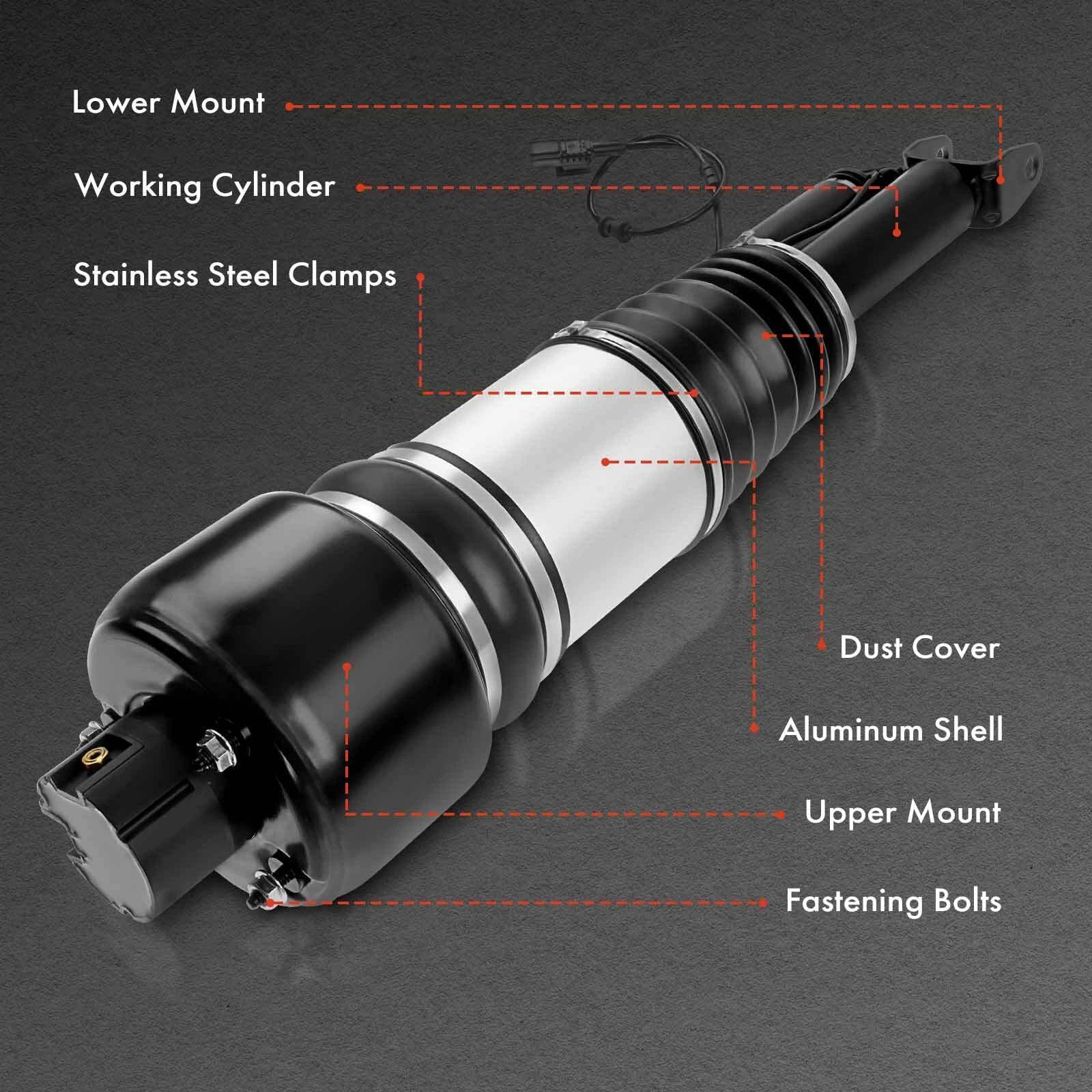 Lower Mount

Working Cylinder

Stainless Steel Clamps

Dust Cover

Aluminum Shell

Upper Mount

Fastening Bolts