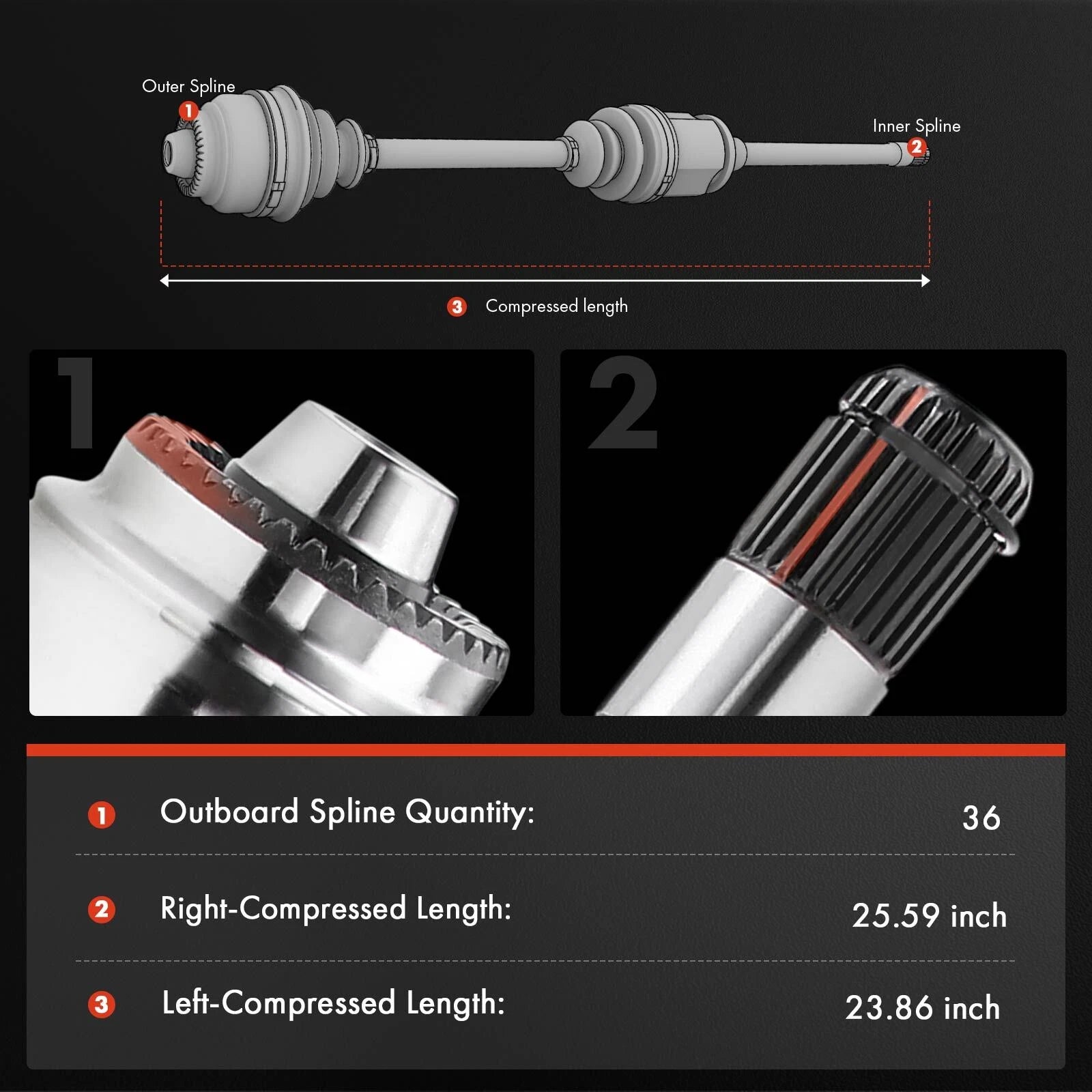 Outer Spline
1
Inner Spline
2
3 Compressed length

1

2

1 Outboard Spline Quantity: 36

2 Right-Compressed Length: 25.59 inch

3 Left-Compressed Length: 23.86 inch