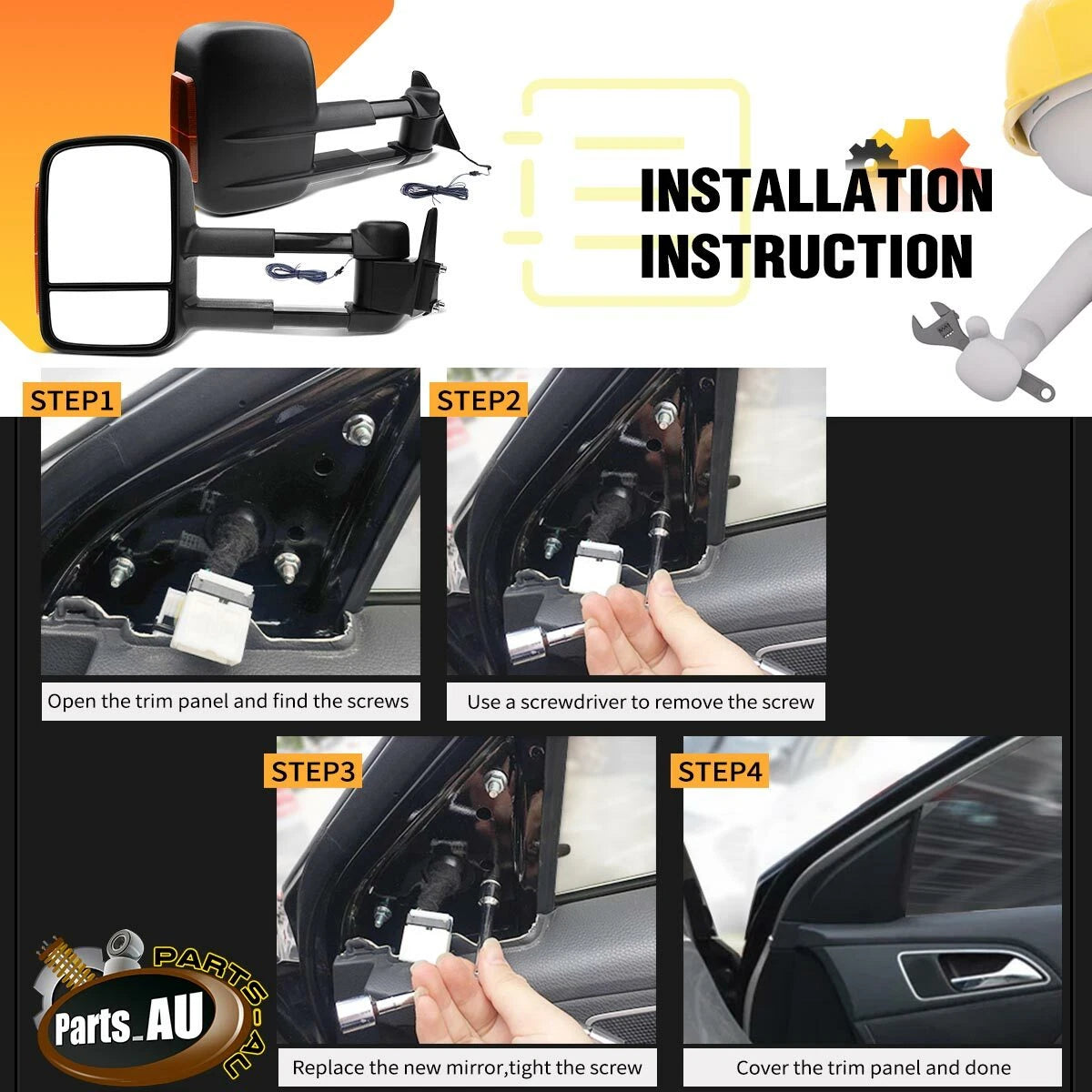 INSTALLATION INSTRUCTION

STEP1

Open the trim panel and find the screws

STEP2

Use a screwdriver to remove the screw

STEP3

Replace the new mirror,tight the screw

STEP4

Cover the trim panel and done

PARTS-AU

Parts_AU