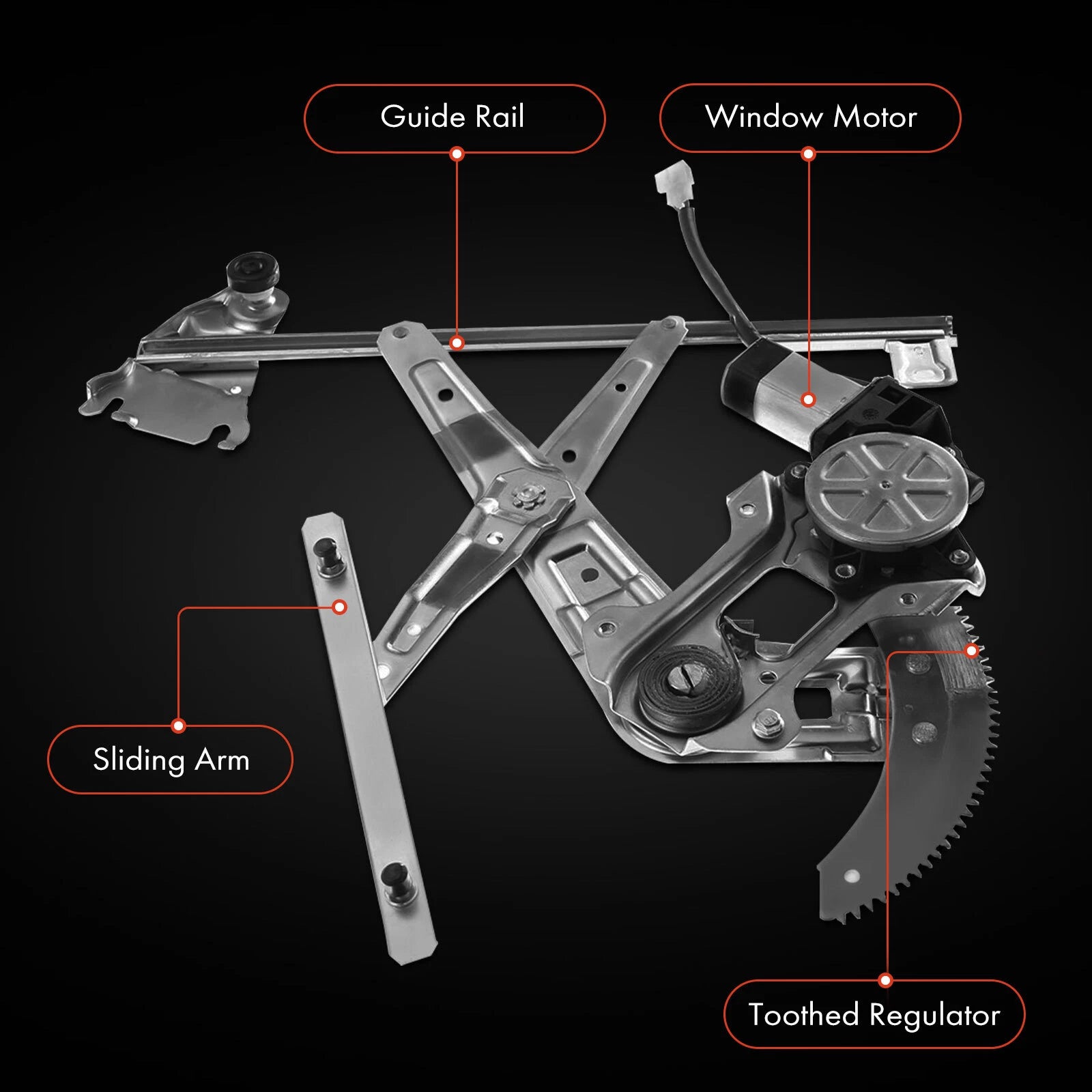 Guide Rail

Window Motor

Sliding Arm

Toothed Regulator