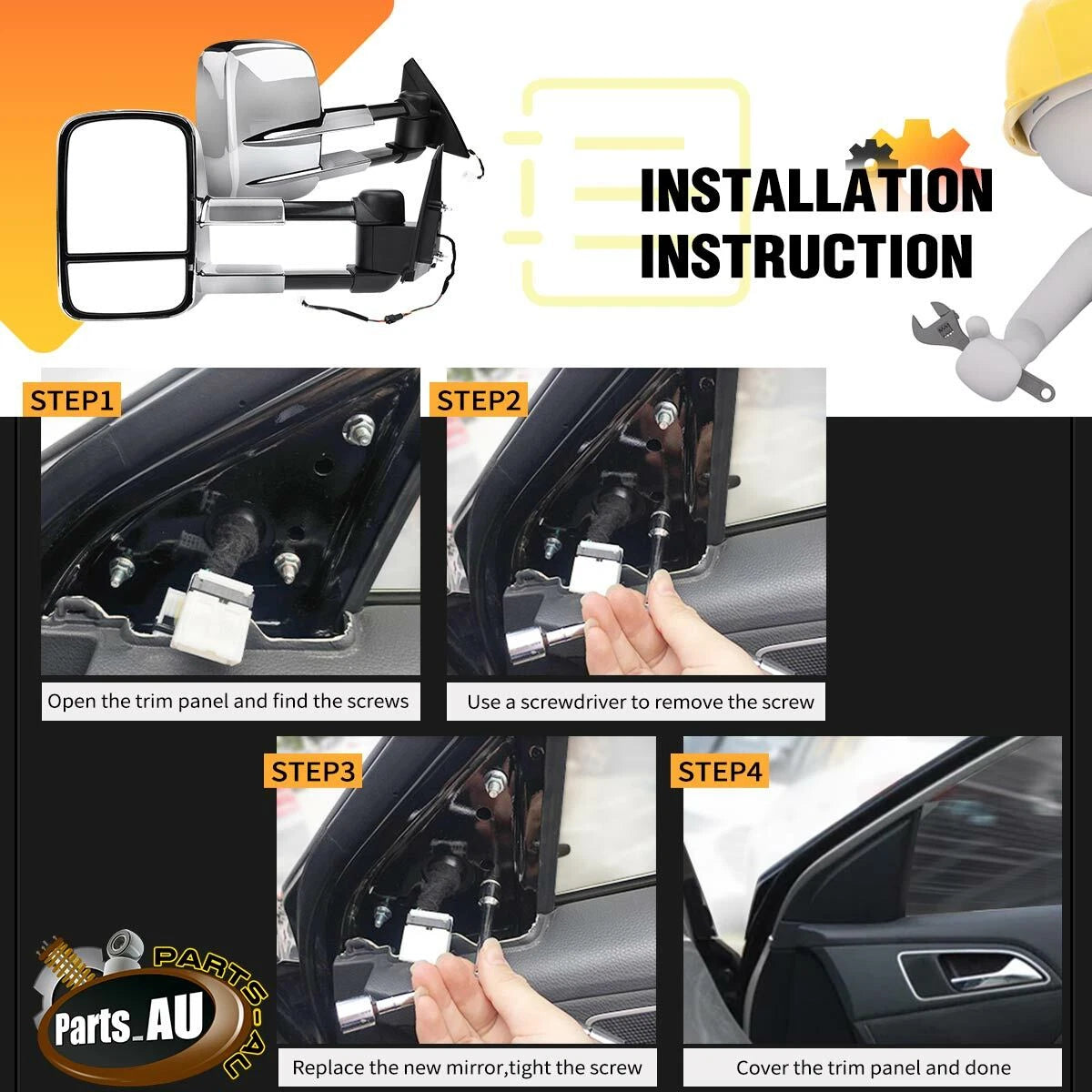 INSTALLATION INSTRUCTION

STEP1

Open the trim panel and find the screws

STEP2

Use a screwdriver to remove the screw

STEP3

Replace the new mirror,tight the screw

STEP4

Cover the trim panel and done

PARTS-AU

Parts_AU