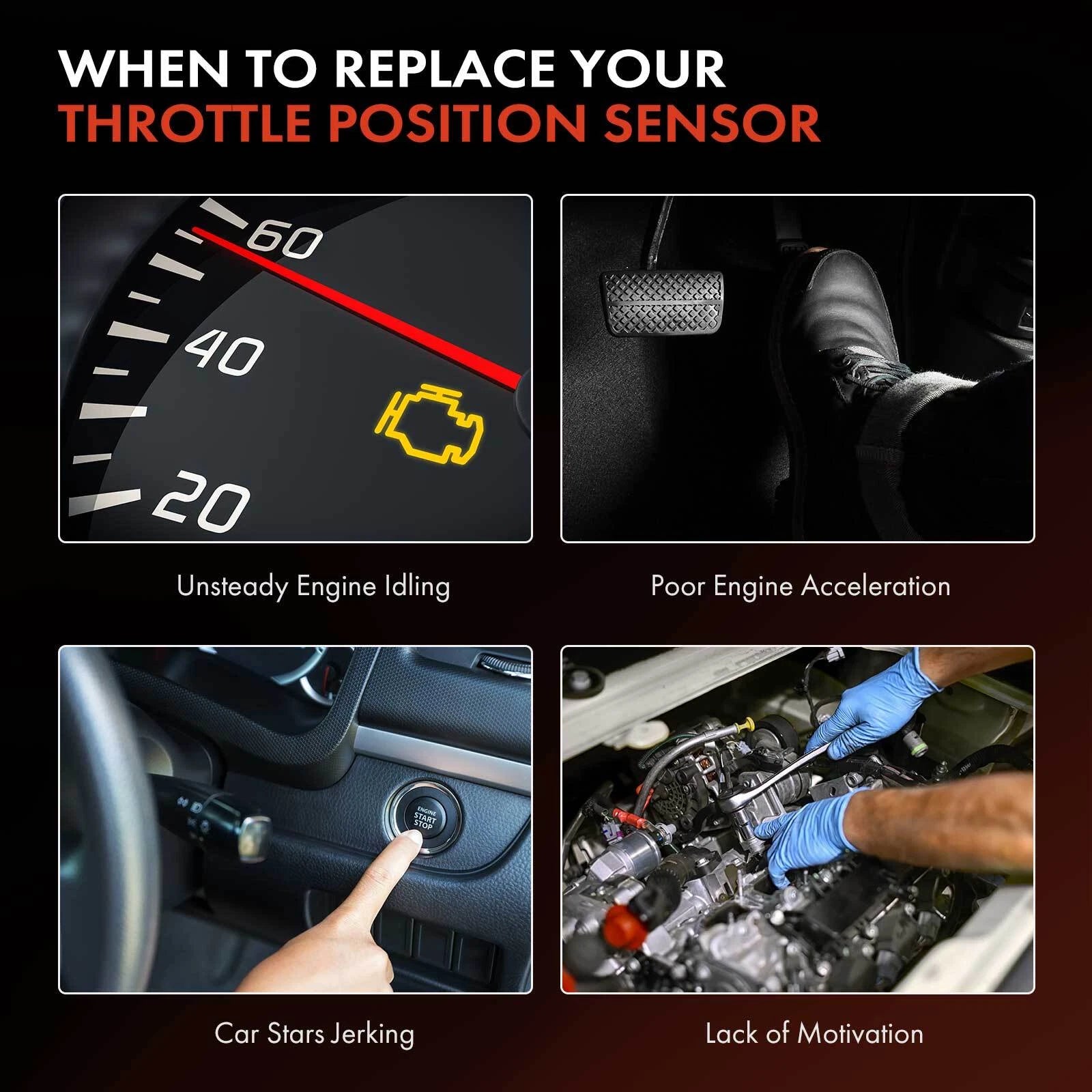 WHEN TO REPLACE YOUR
THROTTLE POSITION SENSOR

60
40
20

Unsteady Engine Idling

Poor Engine Acceleration

ENGINE
START
STOP

Car Stars Jerking

Lack of Motivation