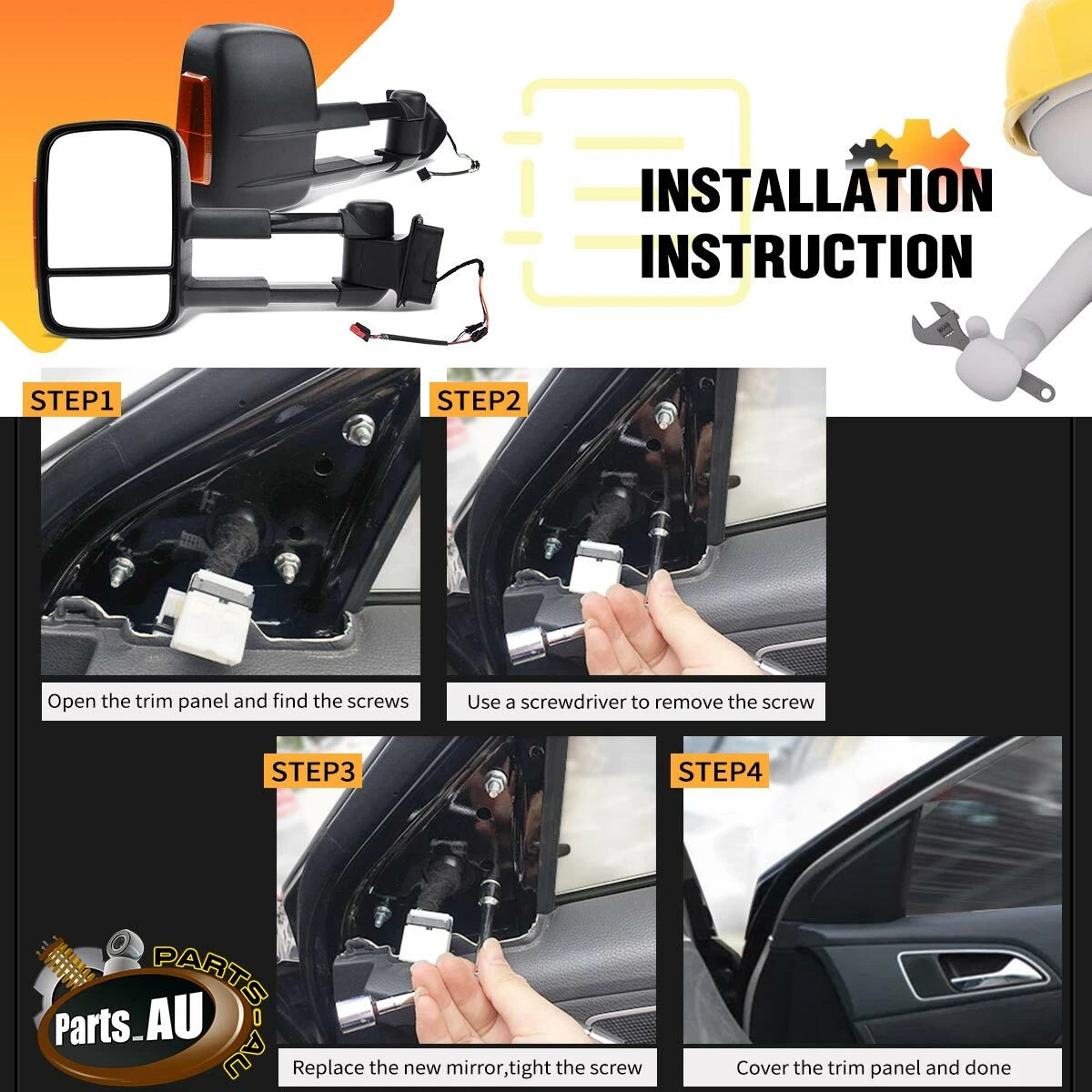 INSTALLATION INSTRUCTION

STEP1
Open the trim panel and find the screws

STEP2
Use a screwdriver to remove the screw

STEP3
Replace the new mirror,tight the screw

STEP4
Cover the trim panel and done

PARTS-AU
Parts_AU