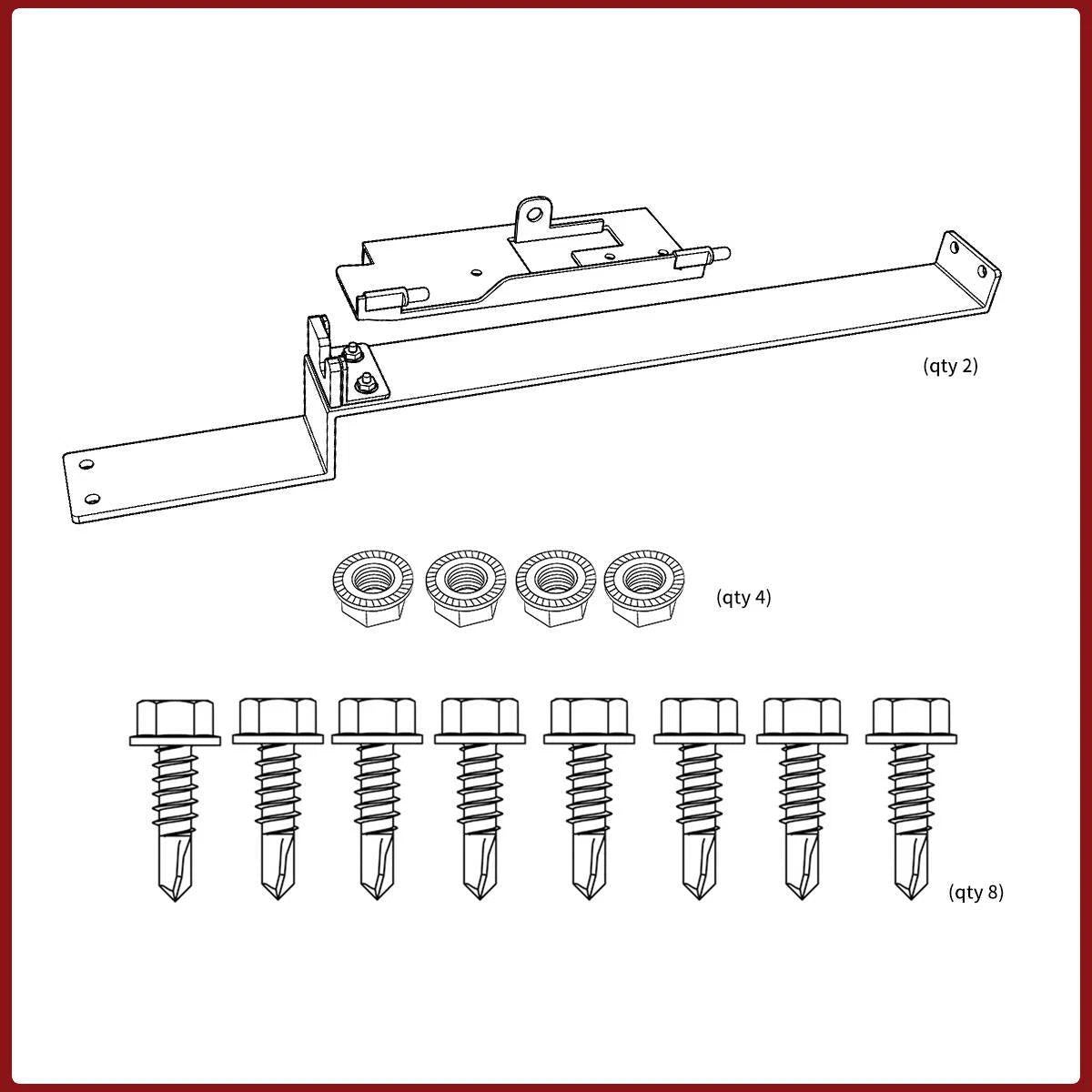 (qty 2)

(qty 4)

(qty 8)