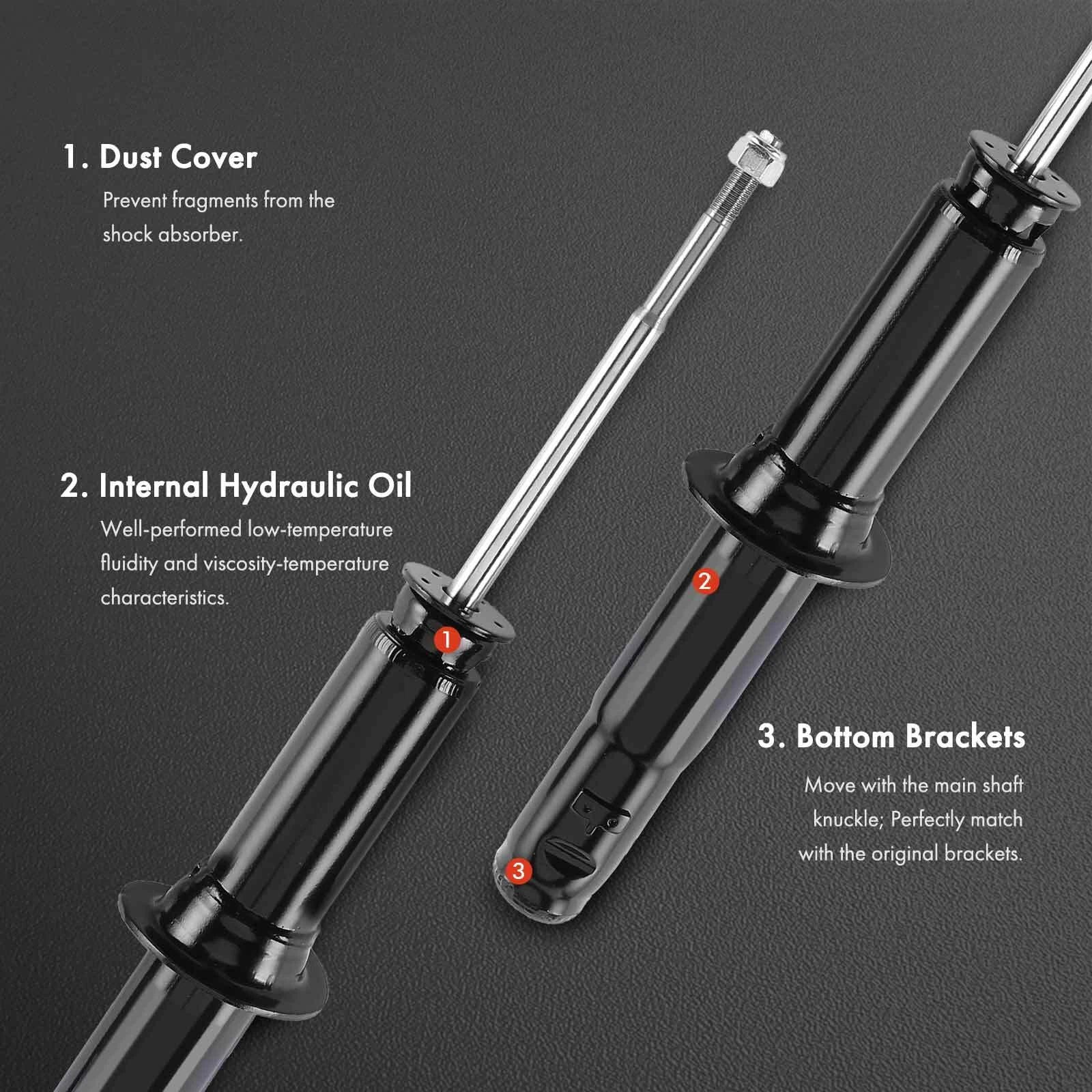 1. Dust Cover

Prevent fragments from the shock absorber.

2. Internal Hydraulic Oil

Well-performed low-temperature fluidity and viscosity-temperature characteristics.

1

2

3. Bottom Brackets

Move with the main shaft knuckle; Perfectly match with the original brackets.

3